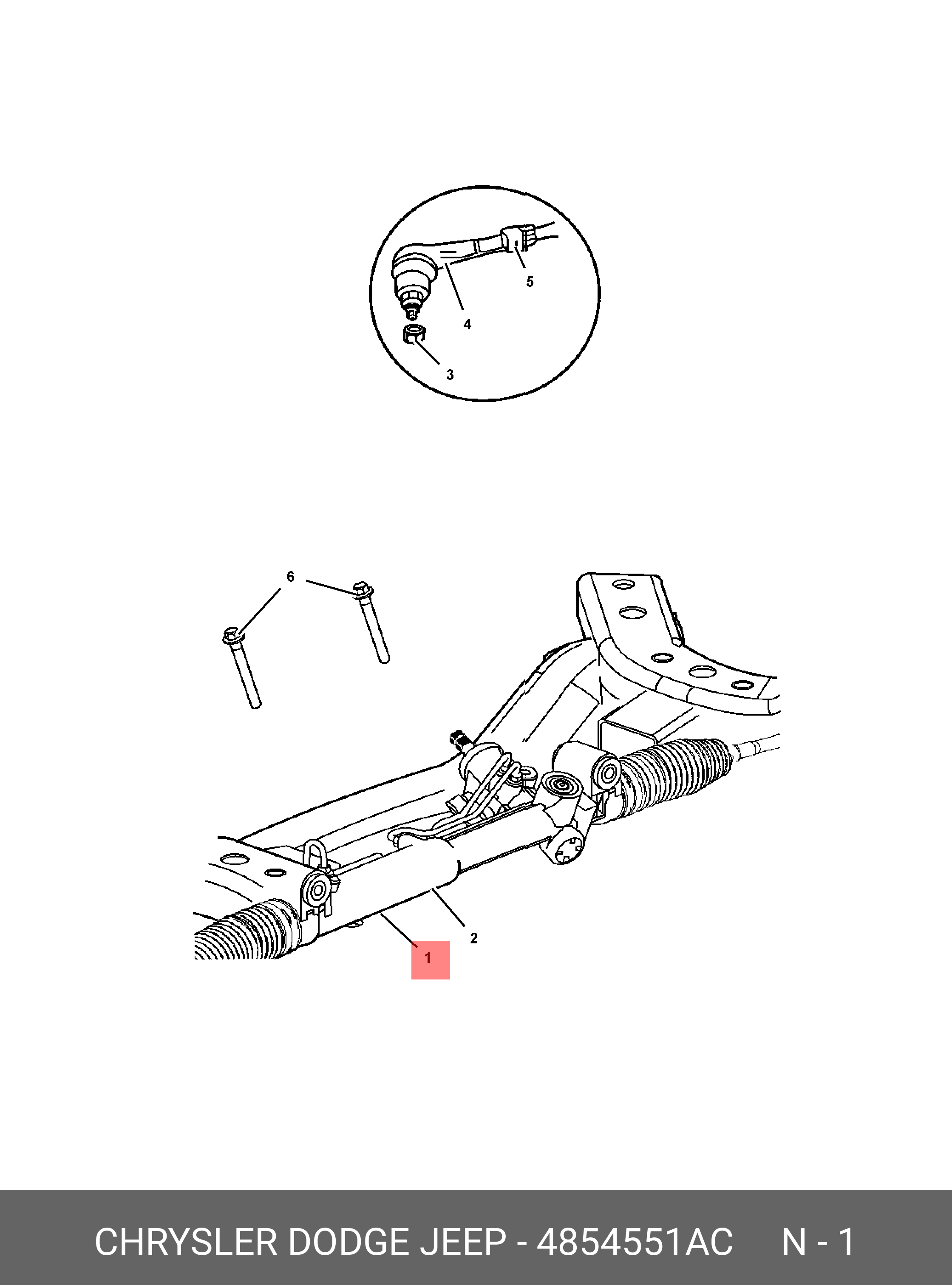 5
4
3
6
2
1

CHRYSLER DODGE JEEP - 4854551AC N - 1