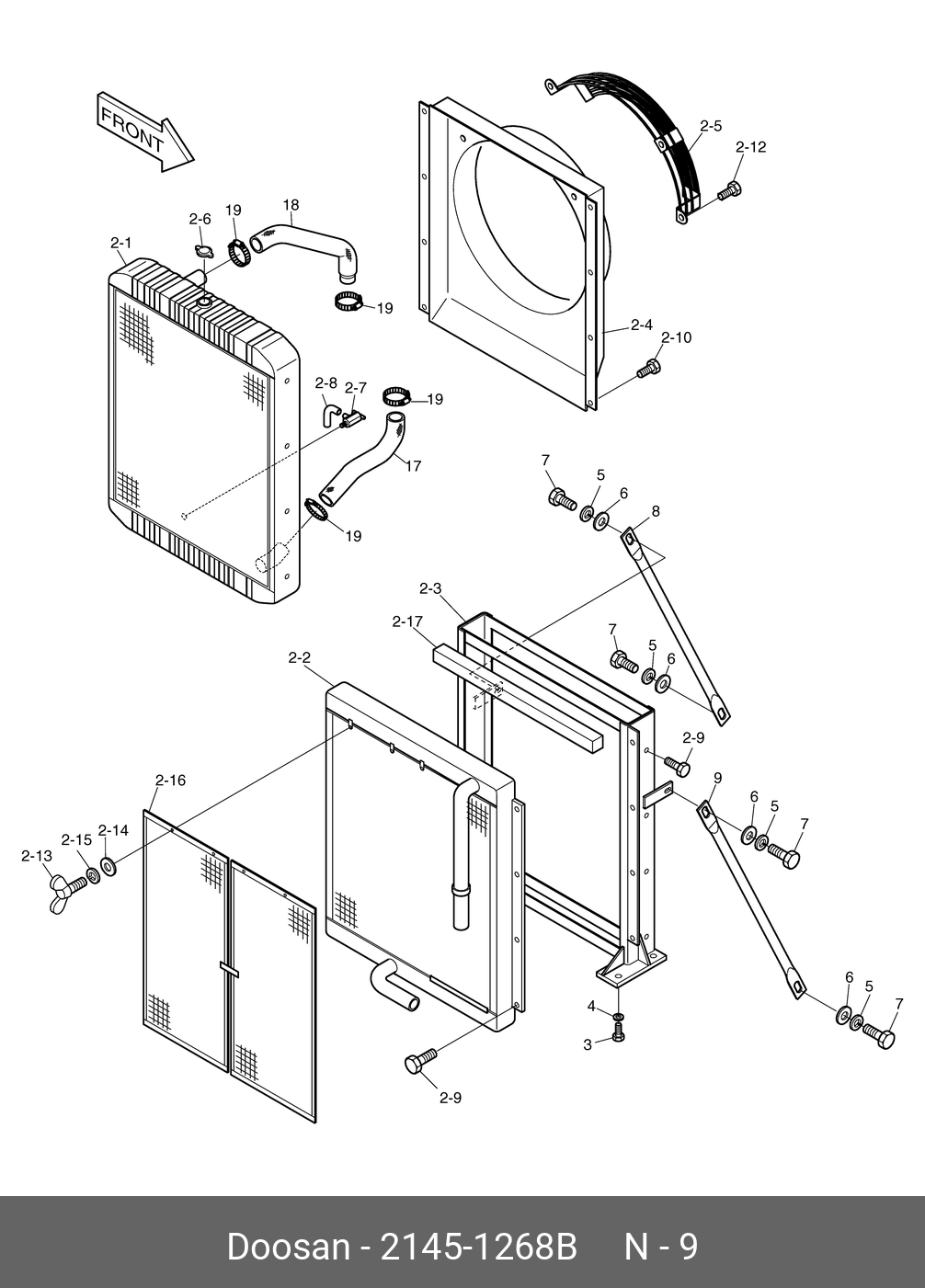 FRONT

2-5
2-12
2-6
19
18
2-1
19
2-4
2-10
2-8
2-7
19
17
19
7
5
6
8
2-3
2-17
7
5
6
2-2
2-9
9
6
5
7
2-16
2-15
2-14
2-13
6
5
7
4
3
2-9

Doosan - 2145-1268B N - 9