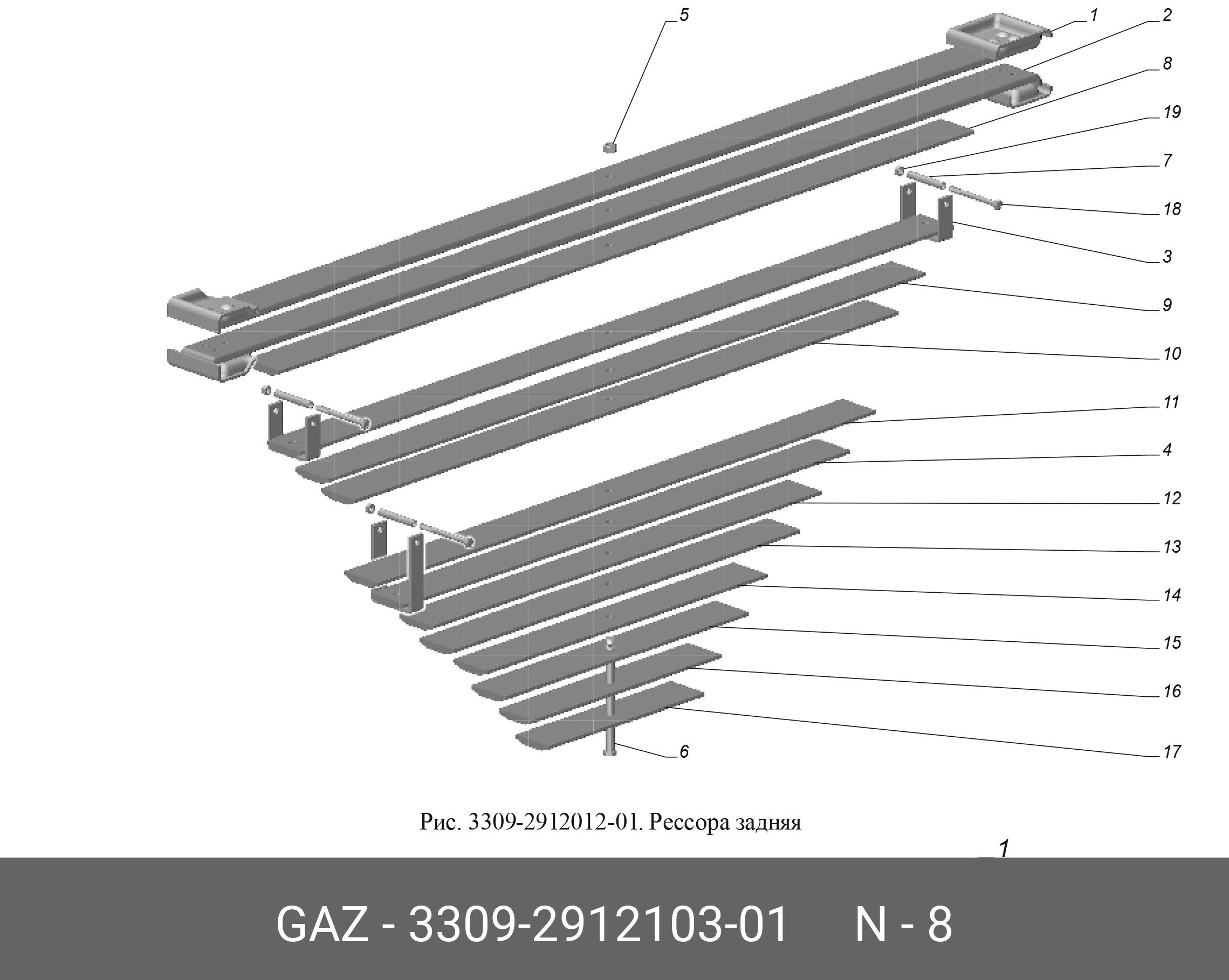 5
1
2
8
19
7
18
3
9
10
11
4
12
13
14
15
16
17
6

Рис. 3309-2912012-01. Рессора задняя

1

GAZ - 3309-2912103-01 N - 8