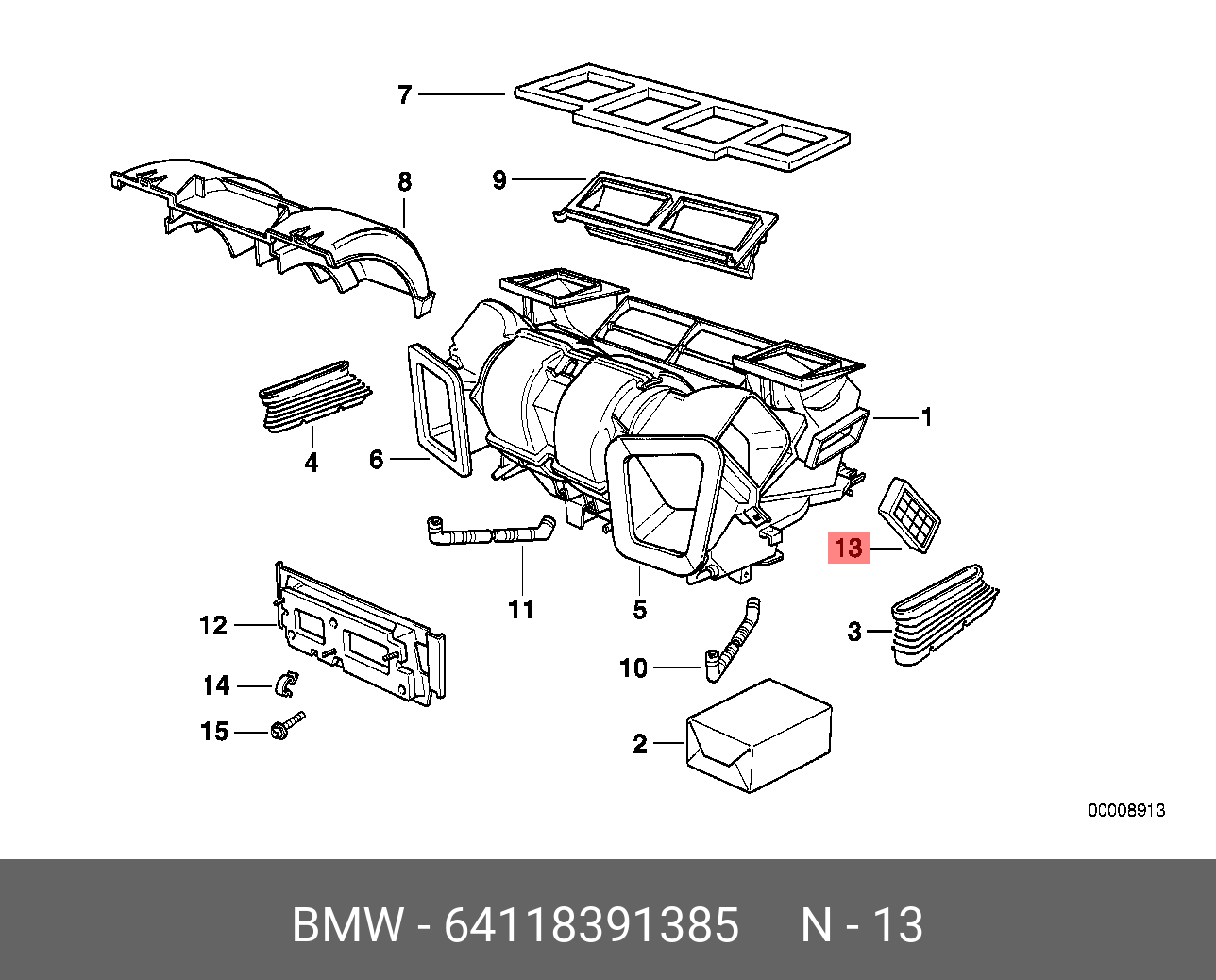 7
8
9
1
4
6
13
11
5
3
12
10
14
15
2
00008913

BMW - 64118391385 N - 13