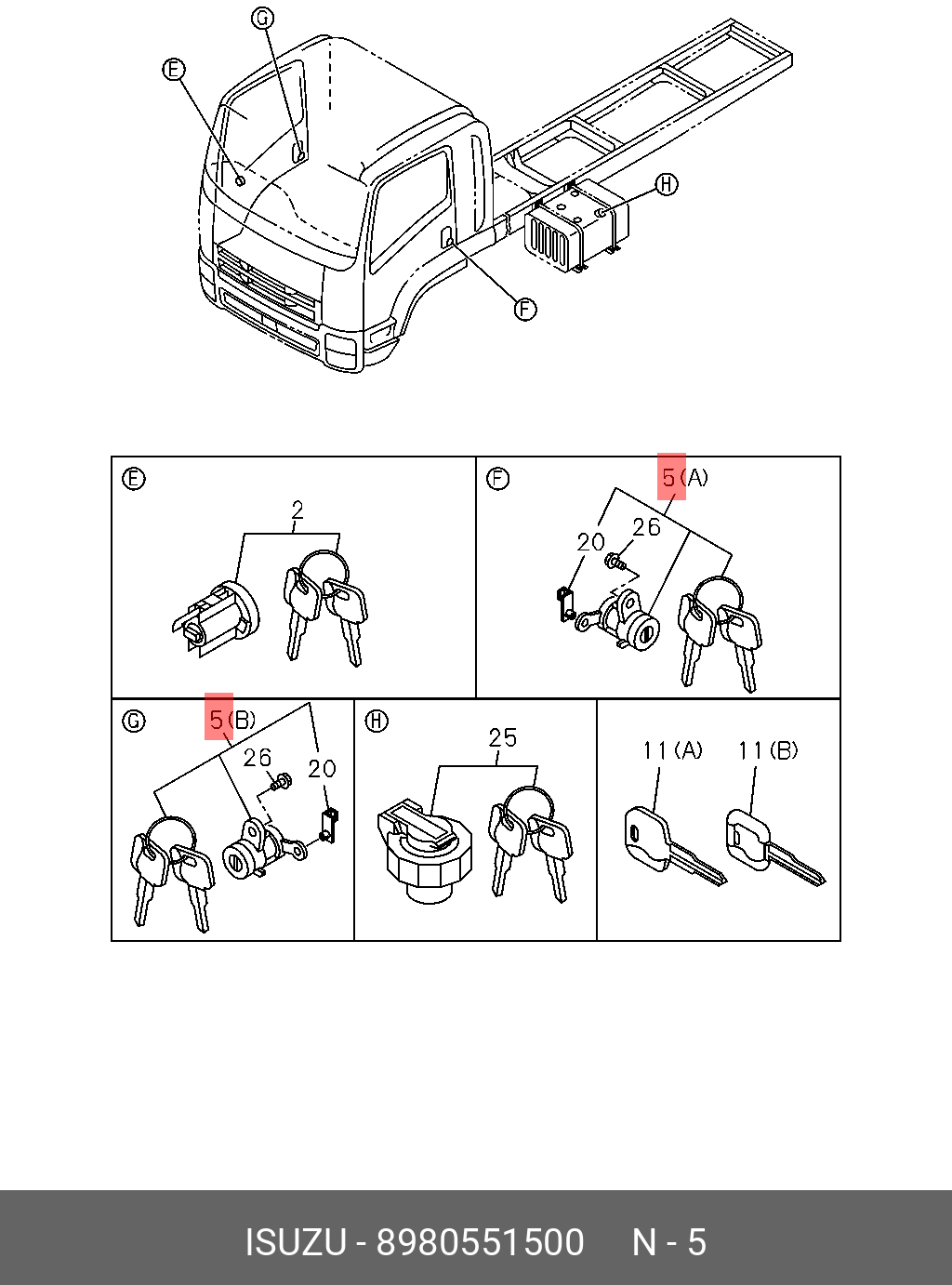 G
E
H
F

E
2

F
5(A)
20
26

G
5(B)
26
20

H
25

11(A)
11(B)

ISUZU - 8980551500 N - 5