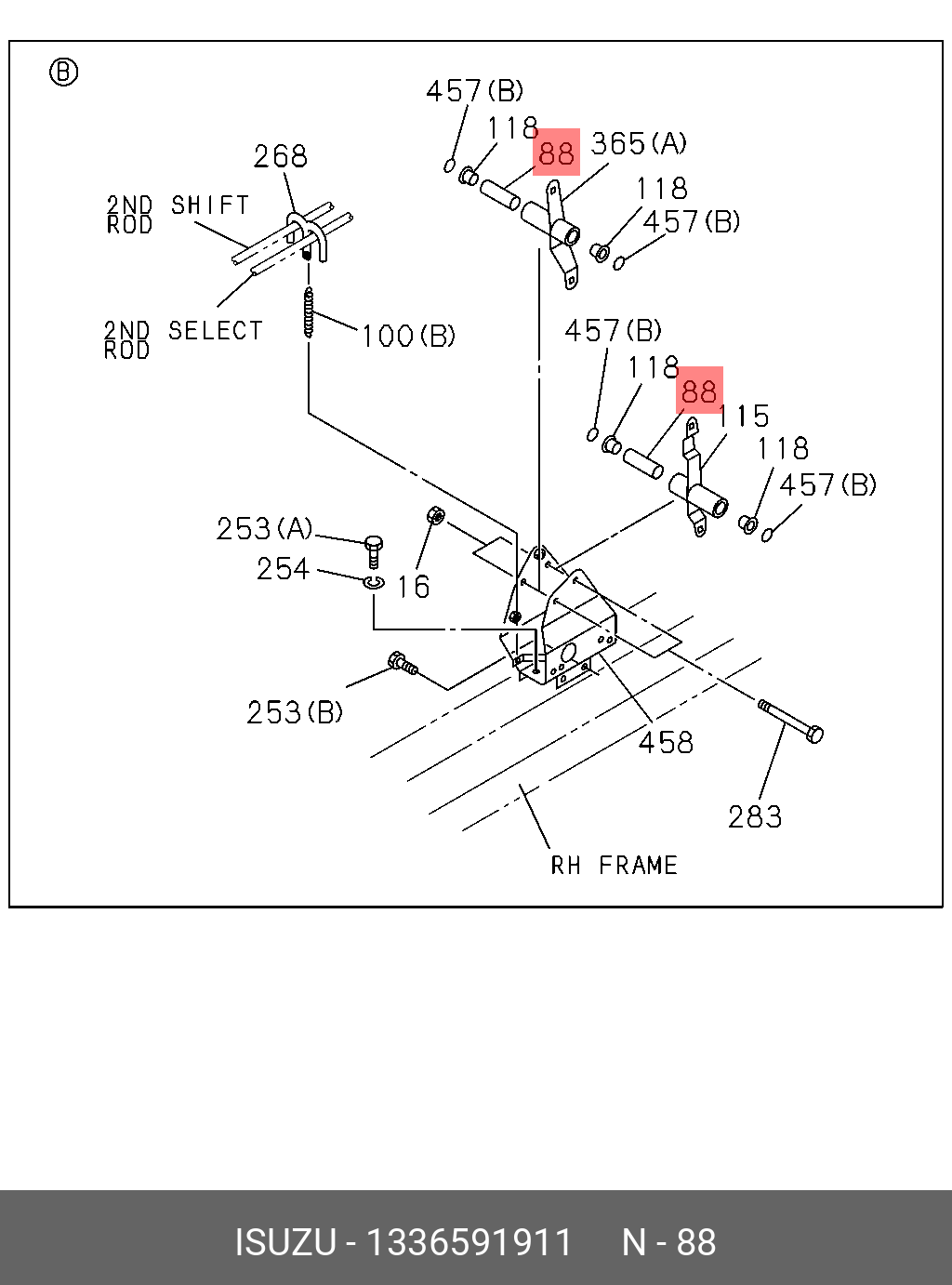 B

457(B)
118
88
365(A)
268
118
457(B)
2ND SHIFT ROD
2ND SELECT ROD
100(B)
457(B)
118
88
115
118
457(B)
253(A)
254
16
253(B)
458
283
RH FRAME

ISUZU - 1336591911    N - 88