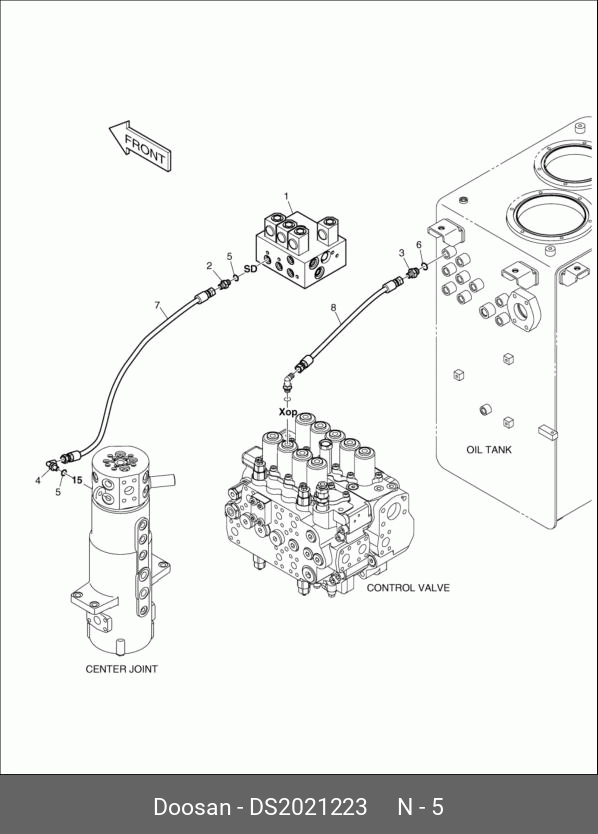 FRONT

1

2

5

SD

3

6

7

8

Xop

OIL TANK

4

5

15

CONTROL VALVE

CENTER JOINT

Doosan - DS2021223 N - 5