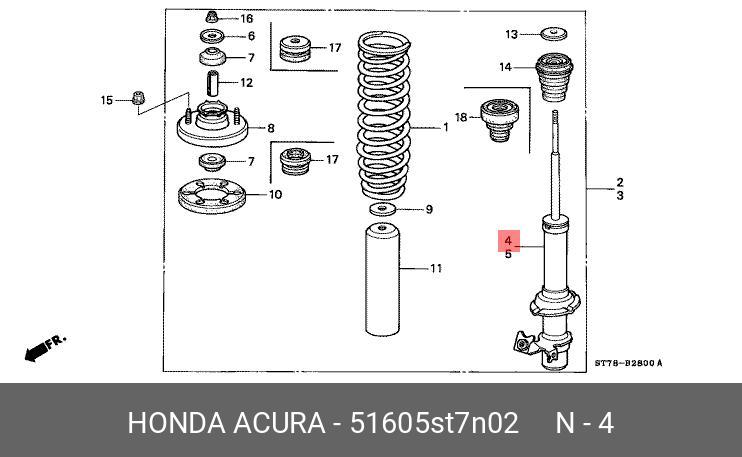 16
6
7
12
15
8
7
10
17
17
1
9
11
13
14
18
2
3
4
5
FR.
ST78-B2800 A

HONDA ACURA - 51605st7n02 N - 4