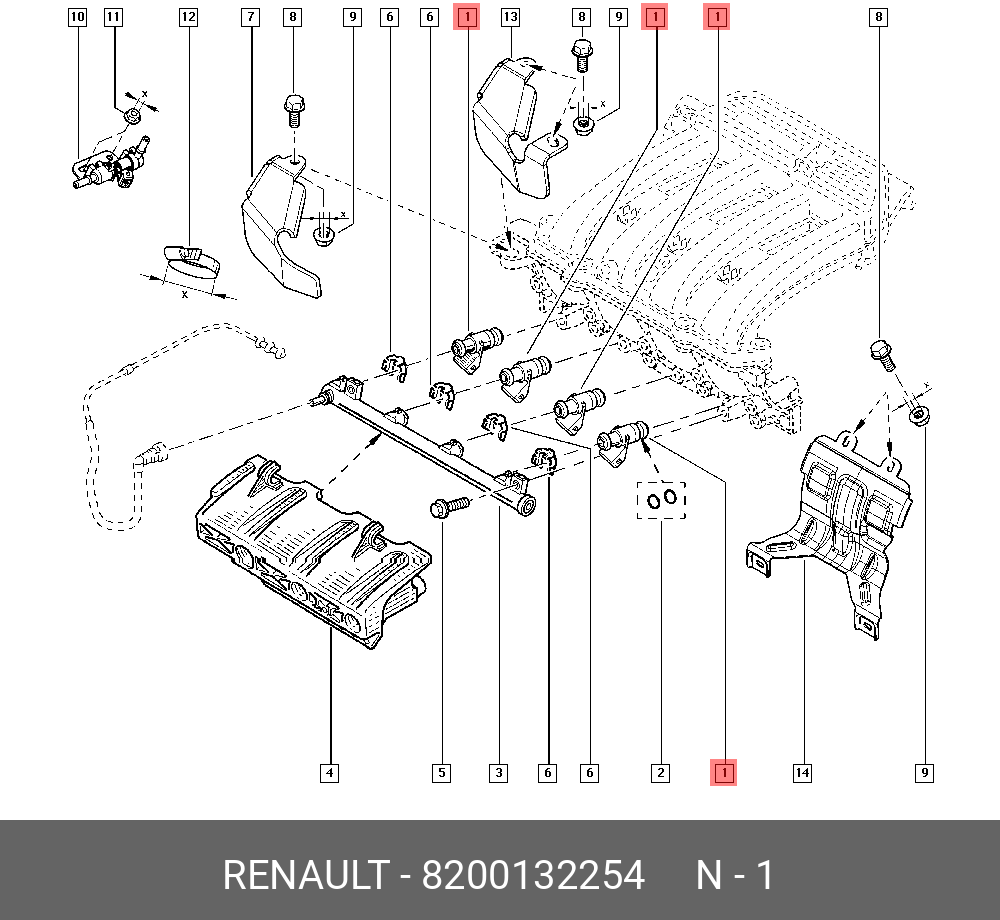 10 11 12 7 8 9 6 6 1 13 8 9 1 1 8

x

x

x

x

4 5 3 6 6 2 1 14 9

RENAULT - 8200132254 N - 1