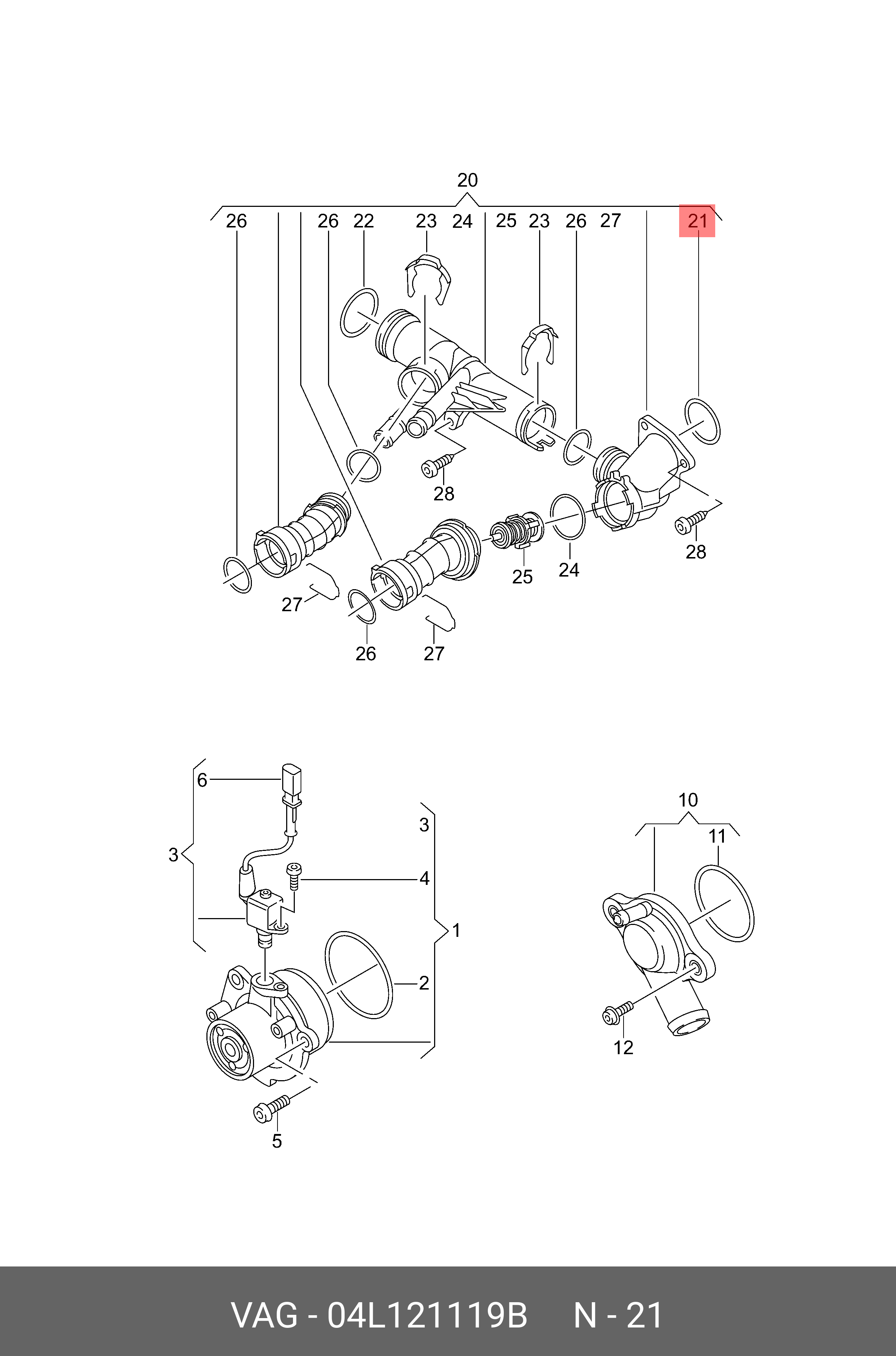 20

26 26 22 23 24 25 23 26 27 21

28

28

25 24

27

26 27

6

3

3

4

1

2

5

10

11

12

VAG - 04L121119B N - 21