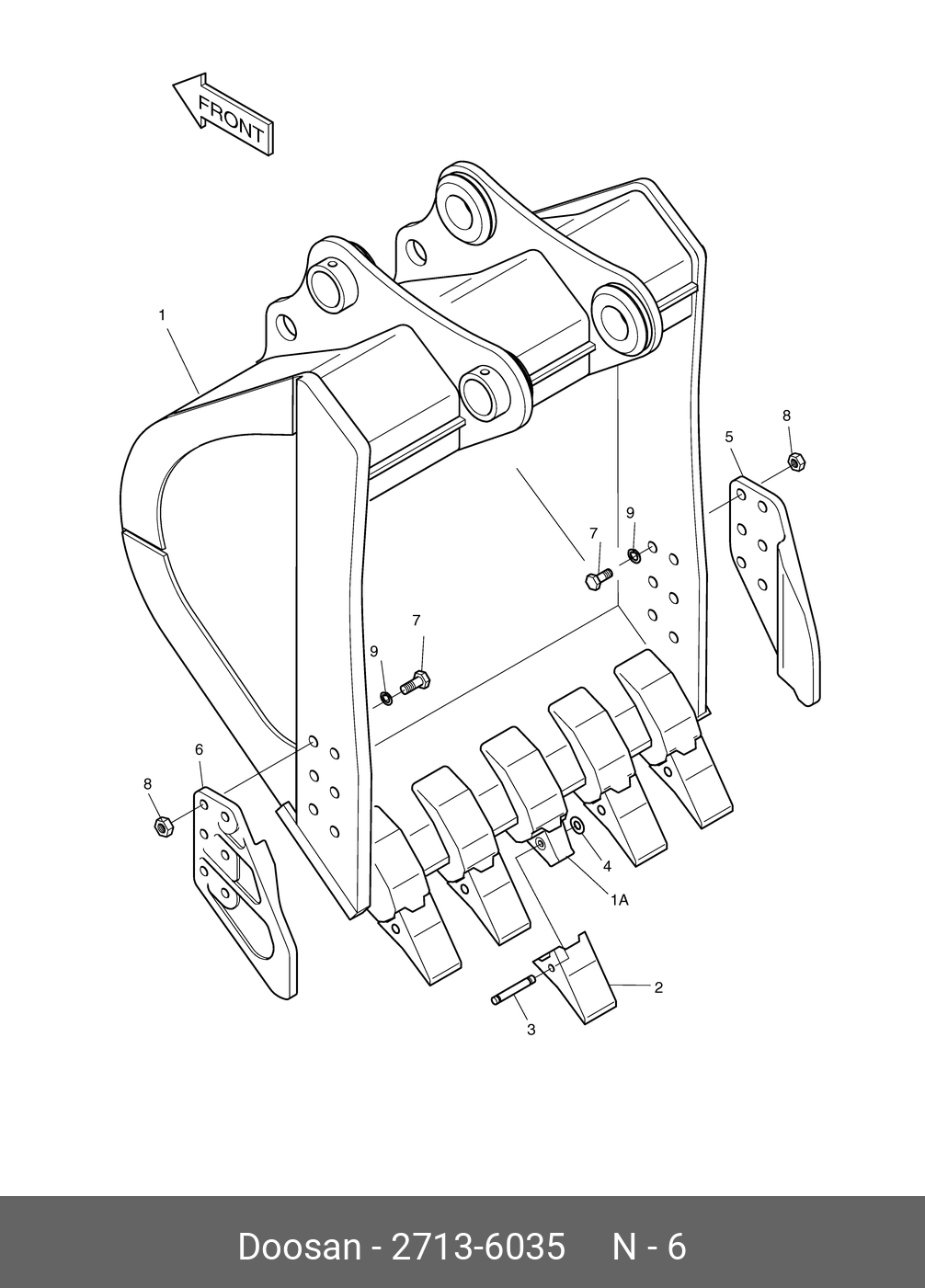 FRONT

1

8

5

9

7

7

9

6

8

4

1A

2

3

Doosan - 2713-6035 N - 6