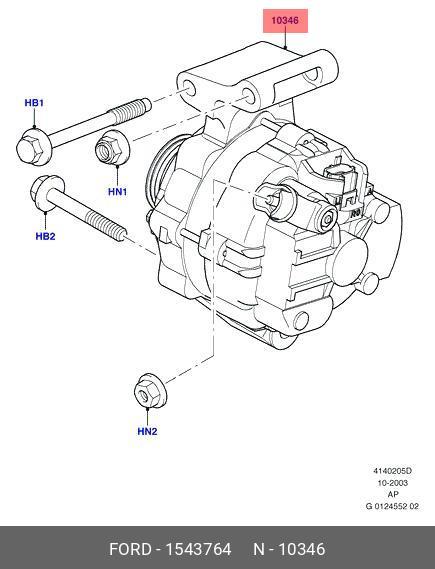 10346

HB1

HN1

HB2

HN2

4140205D
10-2003
AP
G 0124552 02

FORD - 1543764 N - 10346