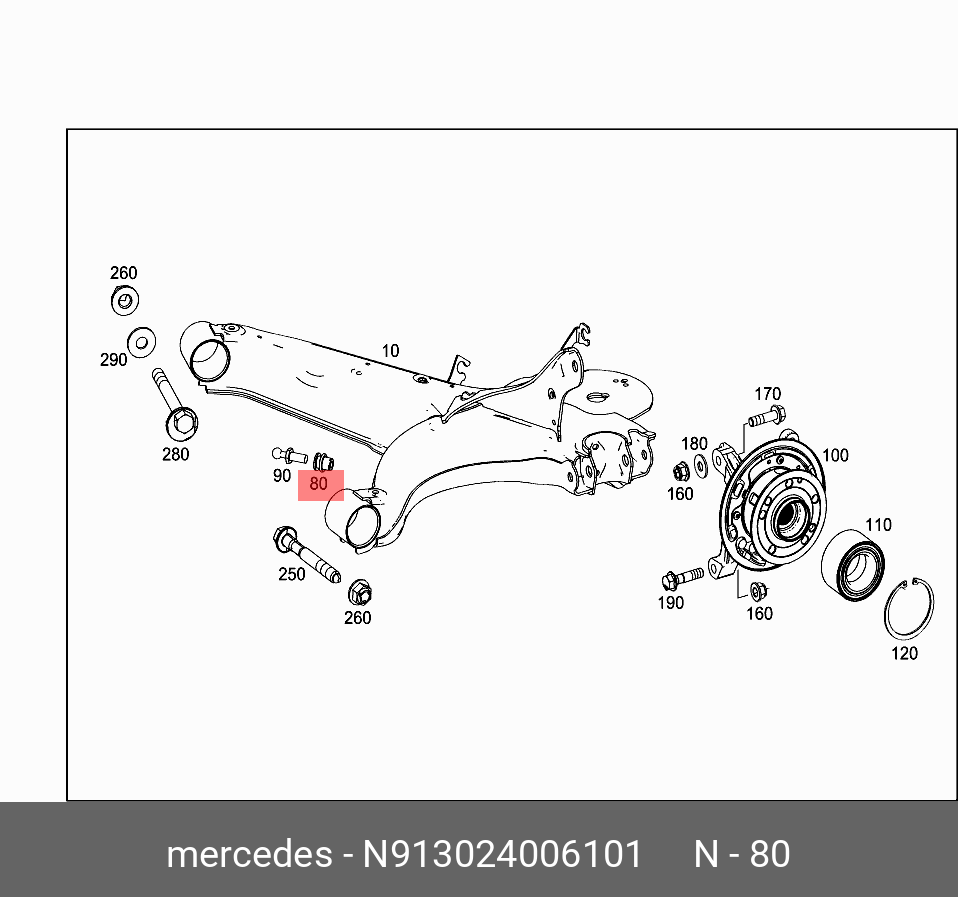 260

290

280

10

90

80

250

260

170

180

100

160

110

190

160

120

mercedes - N913024006101    N - 80