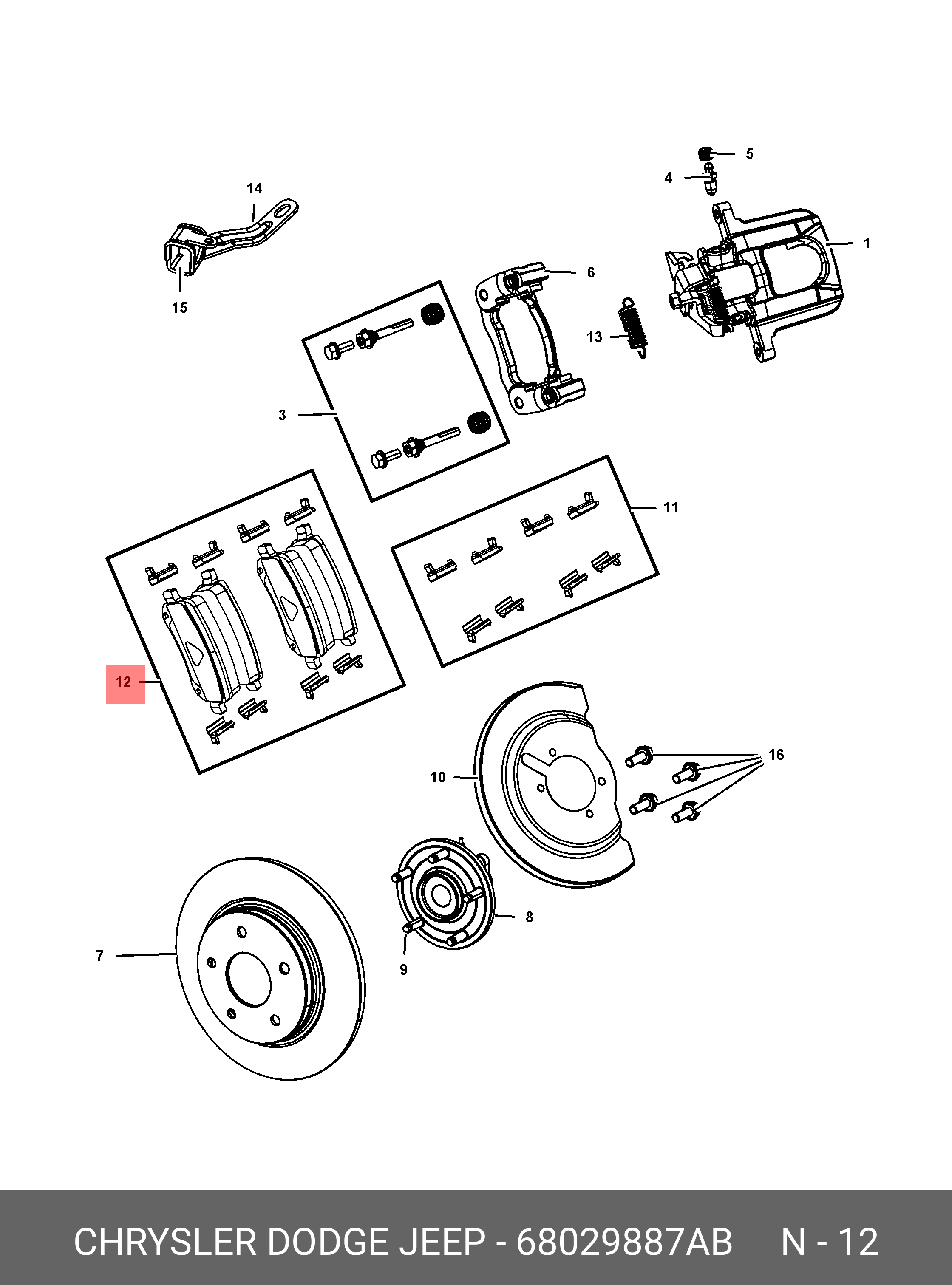 5
4
14
1
6
15
13
3
11
12
16
10
8
7
9

CHRYSLER DODGE JEEP - 68029887AB N - 12