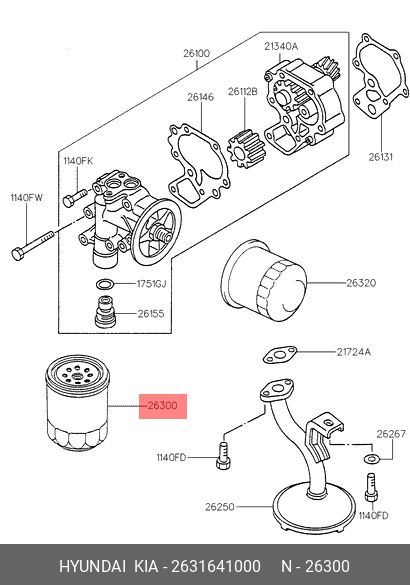 26100
21340A
26146
26112B
26131
1140FK
1140FW
1751GJ
26155
26320
21724A
26300
26267
1140FD
26250
1140FD

HYUNDAI KIA - 2631641000 N - 26300