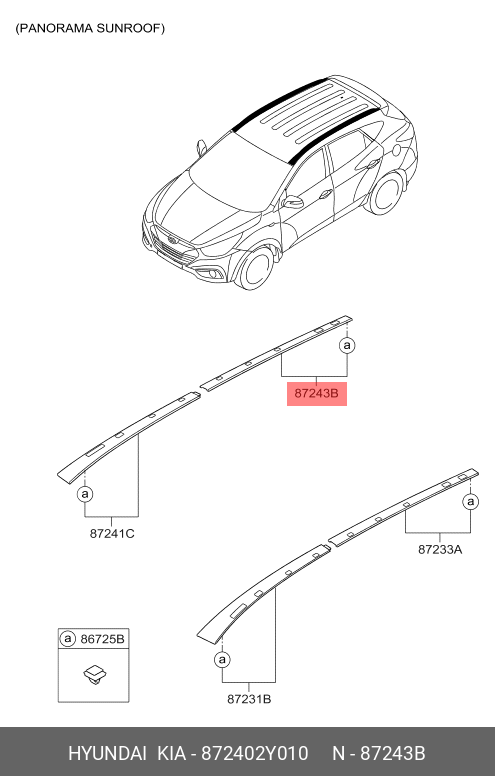 (PANORAMA SUNROOF)

a

87243B

a

87241C

a

87233A

a 86725B

a

87231B

HYUNDAI KIA - 872402Y010 N - 87243B