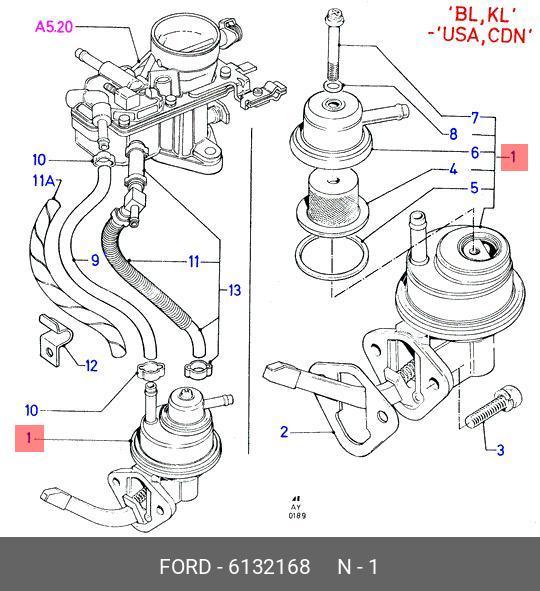 A5.20

'BL,KL'
-'USA,CDN'

7
8
6
1
4
5

10
11A
9
11
13
12
10
1

2
3

AY
0189

FORD - 6132168 N - 1