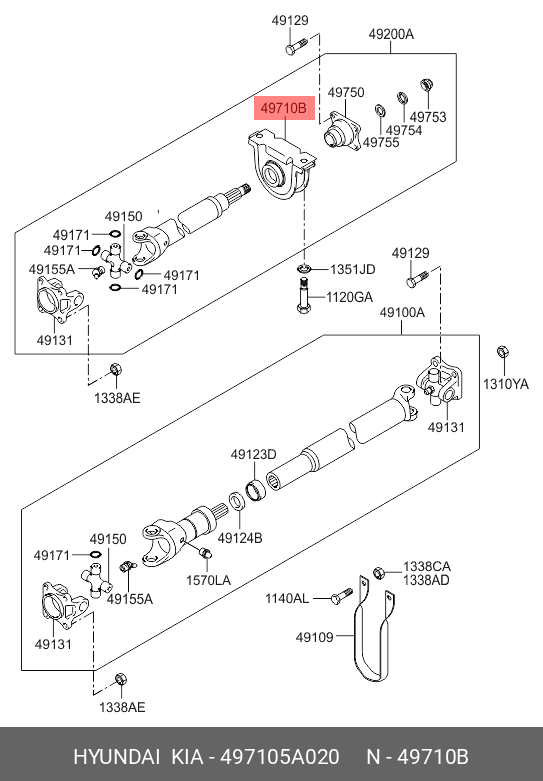 49129
49200A
49710B
49750
49753
49754
49755
49150
49171
49171
49155A
49171
49171
49131
1351JD
1120GA
49129
49100A
1338AE
1310YA
49131
49123D
49124B
49150
49171
49155A
1570LA
1338CA
1338AD
1140AL
49109
49131
1338AE

HYUNDAI KIA - 497105A020 N - 49710B