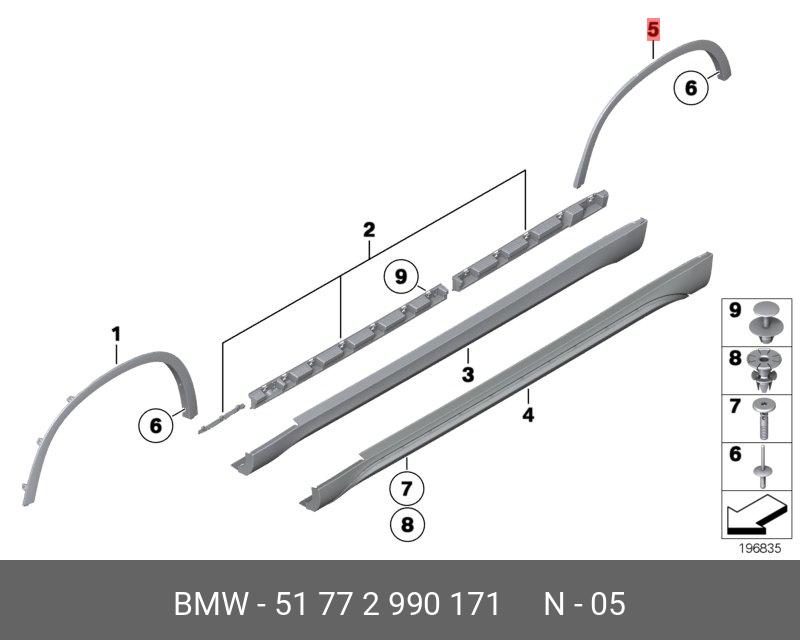 5
6
2
9
1
6
3
4
7
8
9
8
7
6
196835
BMW - 51 77 2 990 171 N - 05