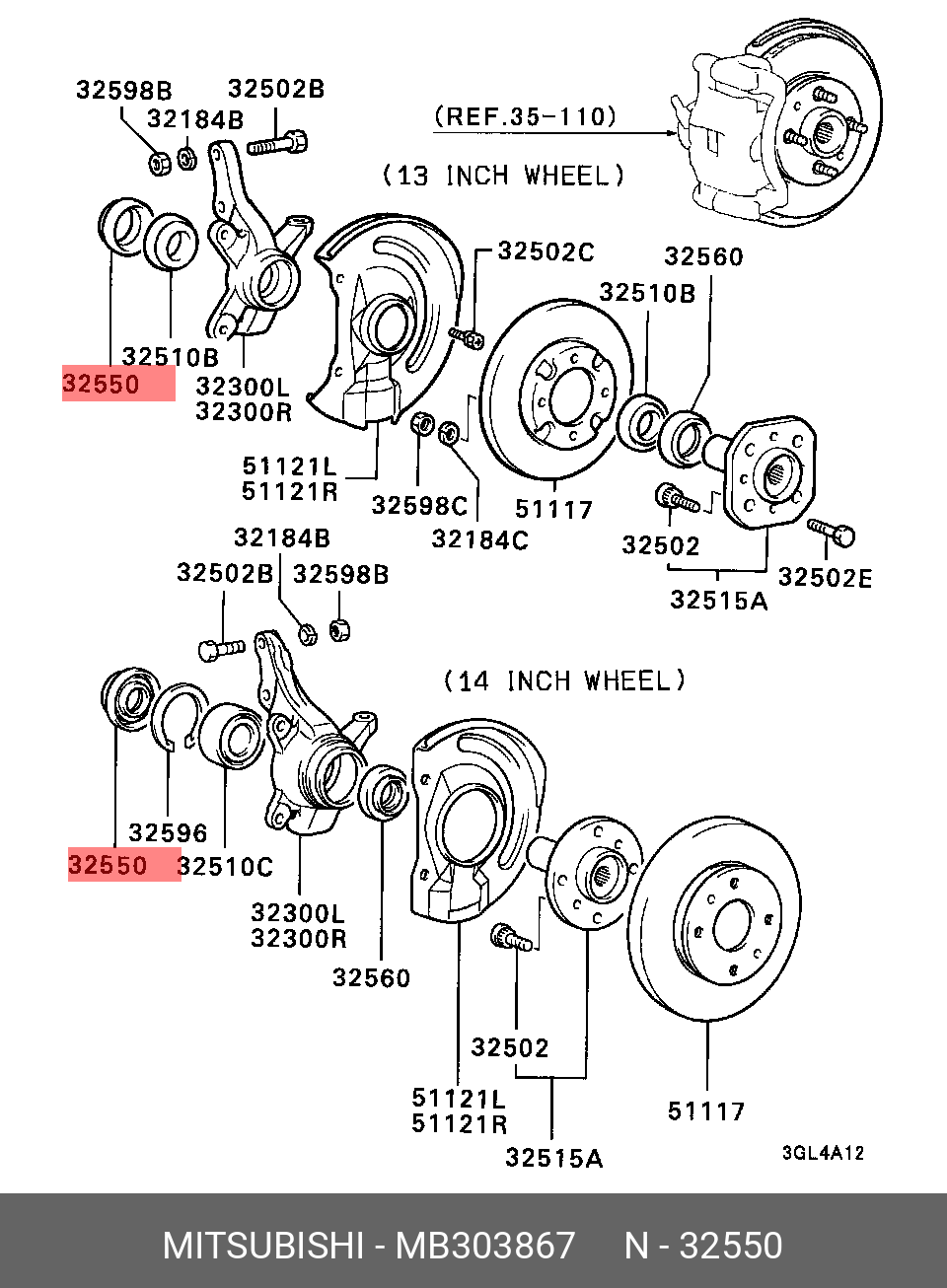 32598B
32502B
32184B
(REF.35-110)
(13 INCH WHEEL)
32502C
32560
32510B
32510B
32550
32300L
32300R
51121L
51121R
32598C
32184C
51117
32502
32502E
32515A
32184B
32502B
32598B
(14 INCH WHEEL)
32596
32550
32510C
32300L
32300R
32560
32502
51121L
51121R
32515A
51117
3GL4A12
MITSUBISHI - MB303867 N - 32550