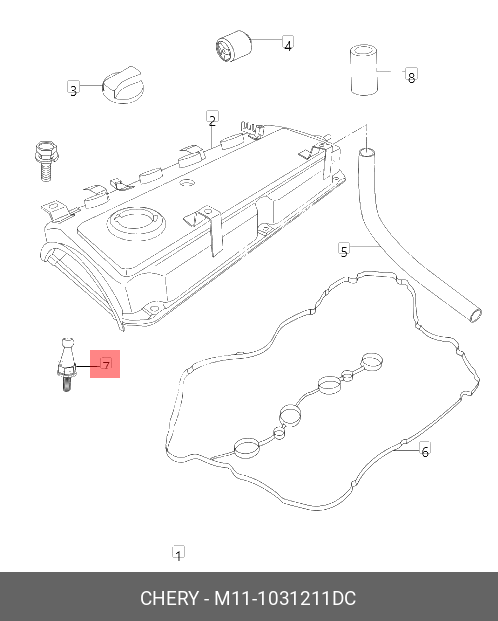 4
8
3
2
5
7
6
1
CHERY - M11-1031211DC