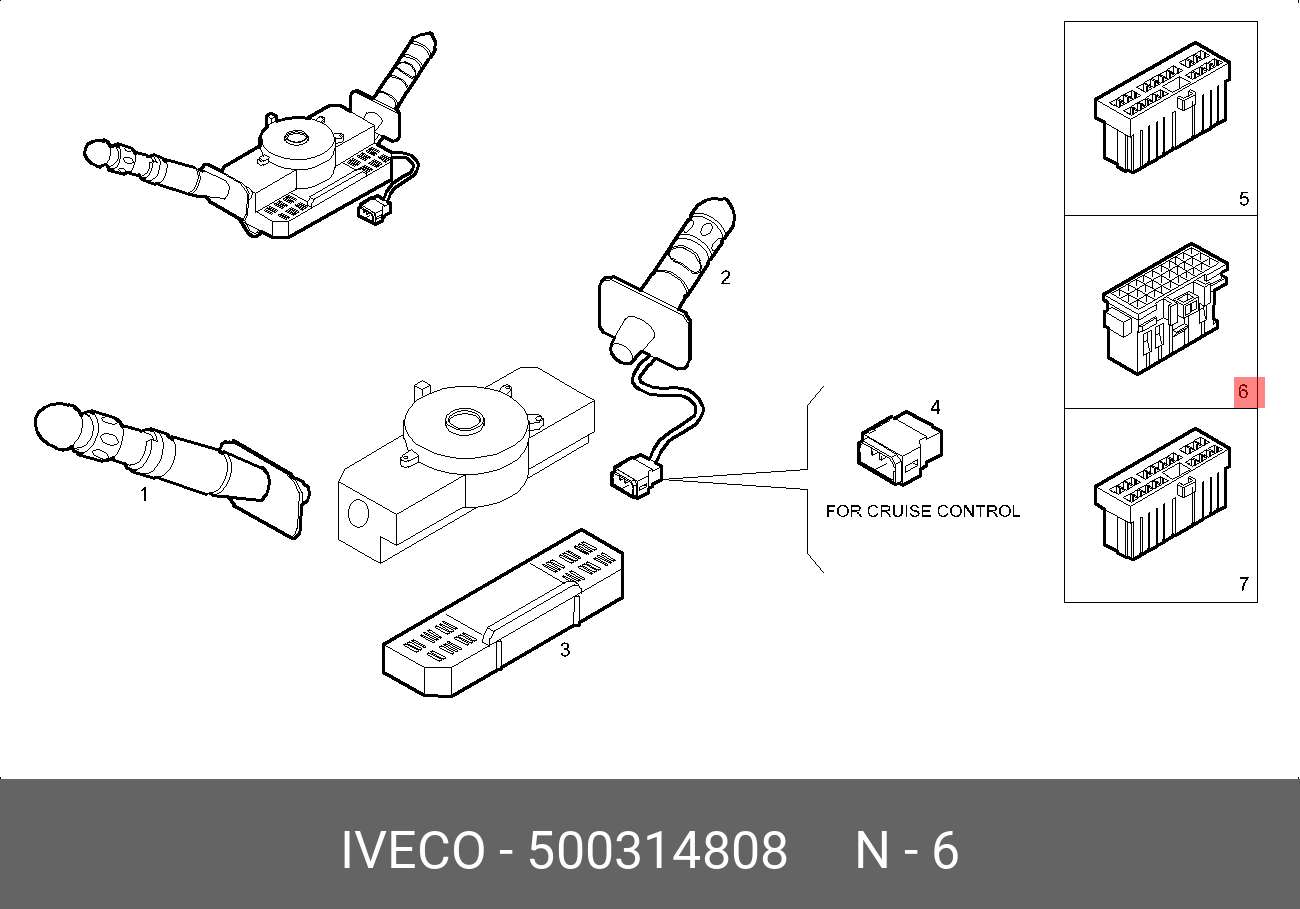 5

2

6

4

1

FOR CRUISE CONTROL

7

3

IVECO - 500314808 N - 6