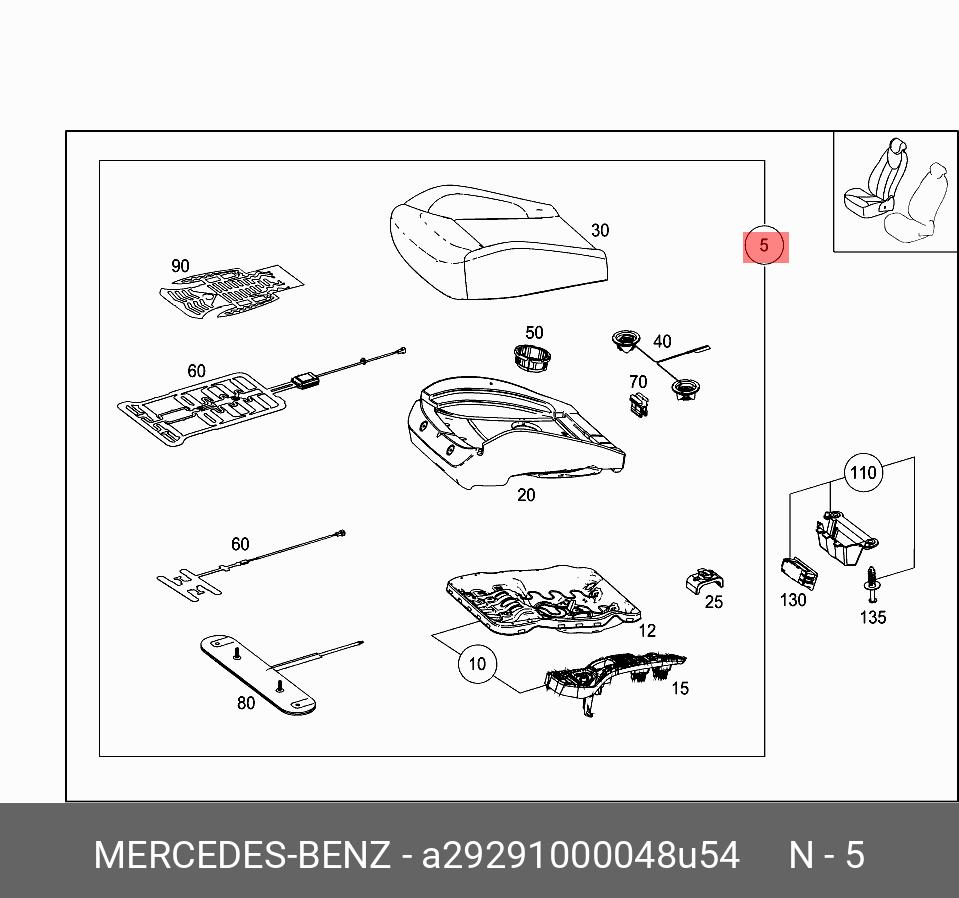 30
5
90
50
40
60
70
20
110
60
25
130
135
12
10
15
80

MERCEDES-BENZ - a29291000048u54 N - 5