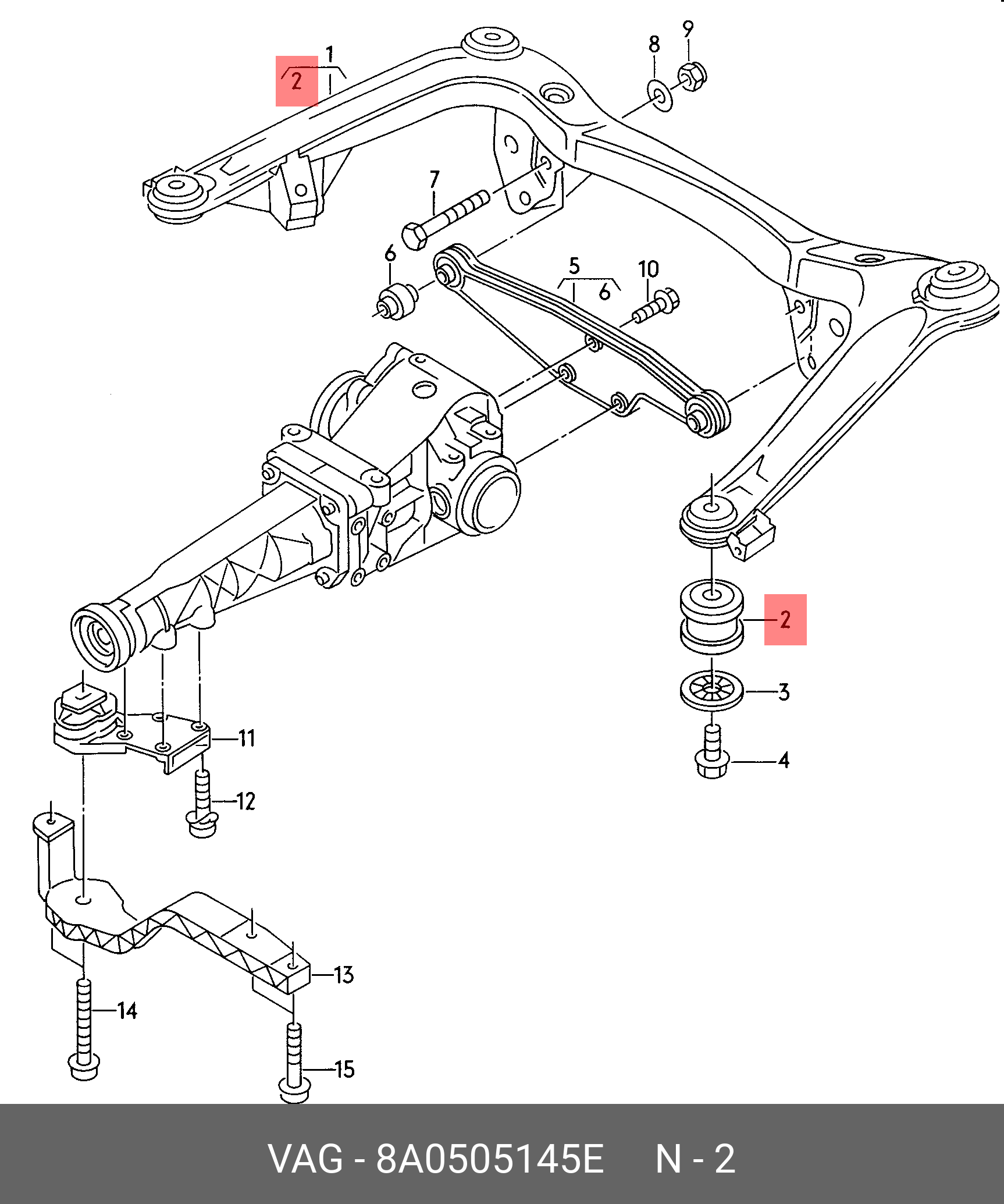 1
2
8
9
7
6
5
6
10
2
3
4
11
12
13
14
15

VAG - 8A0505145E N - 2