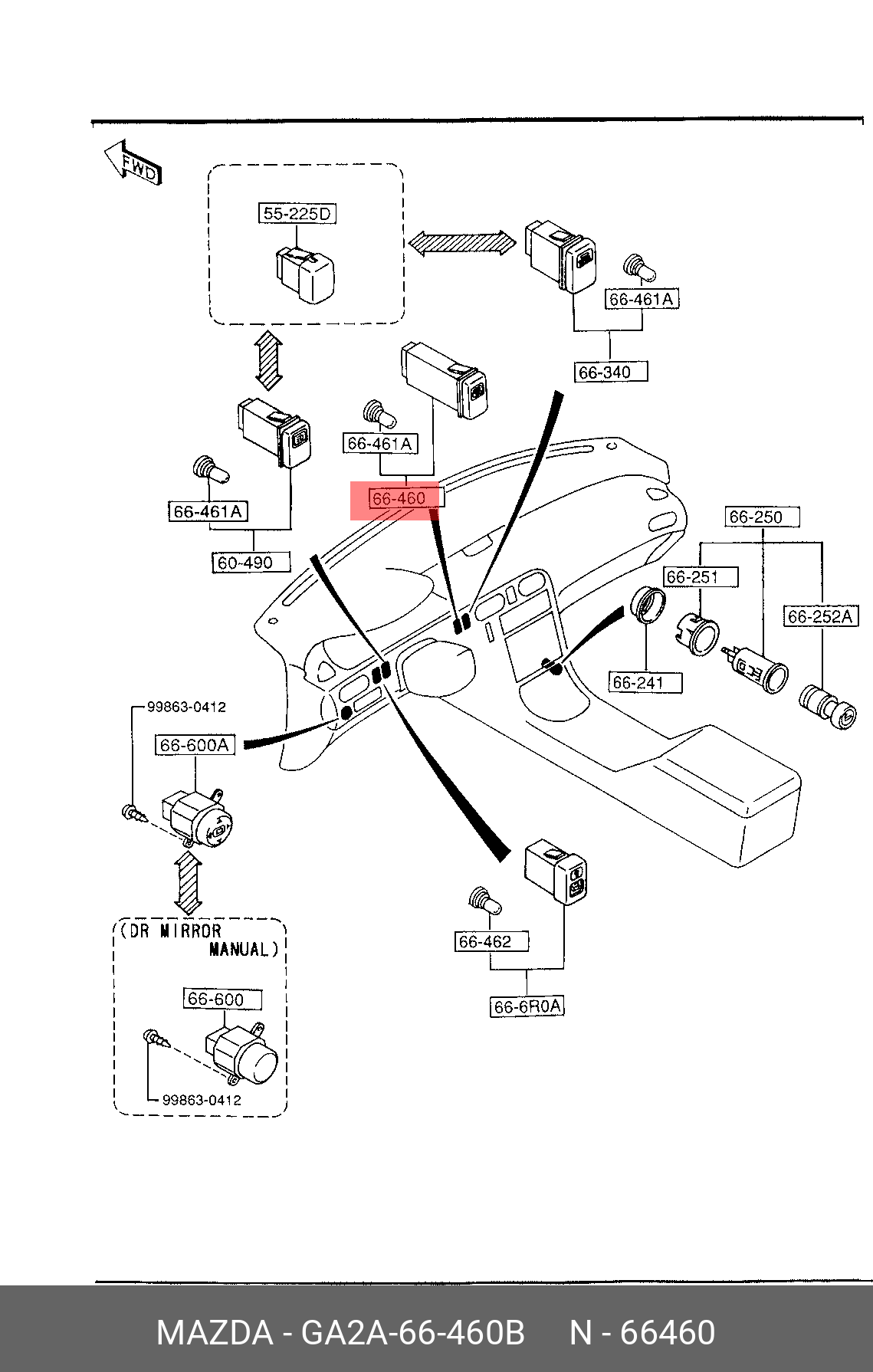 FWD

55-225D

66-461A

66-340

66-461A

66-460

66-461A

60-490

66-250

66-251

66-252A

66-241

99863-0412

66-600A

(DR MIRROR MANUAL)

66-600

99863-0412

66-462

66-6R0A

MAZDA - GA2A-66-460B N - 66460