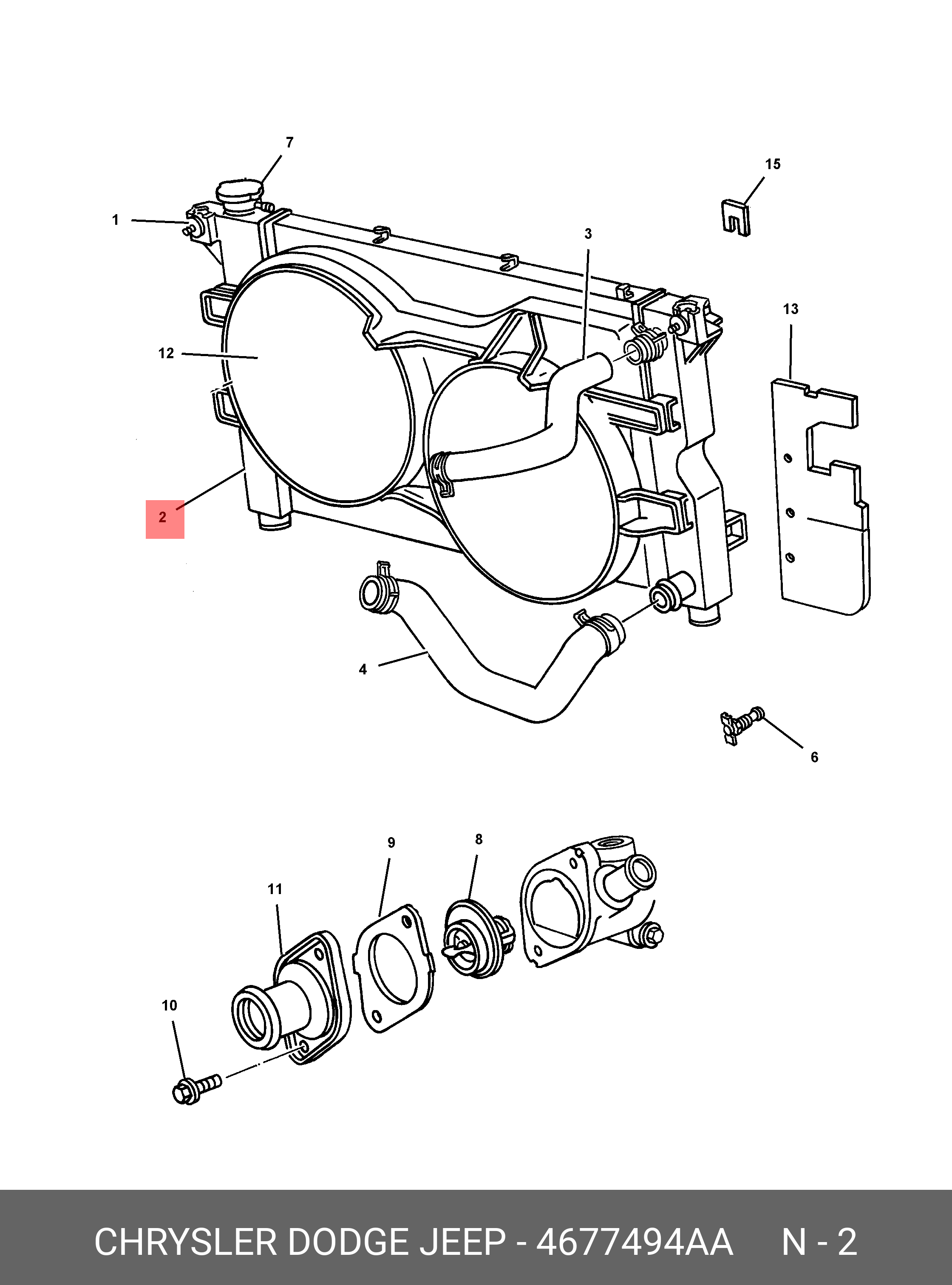 7
15
1
3
13
12
2
4
6
9
8
11
10

CHRYSLER DODGE JEEP - 4677494AA N - 2