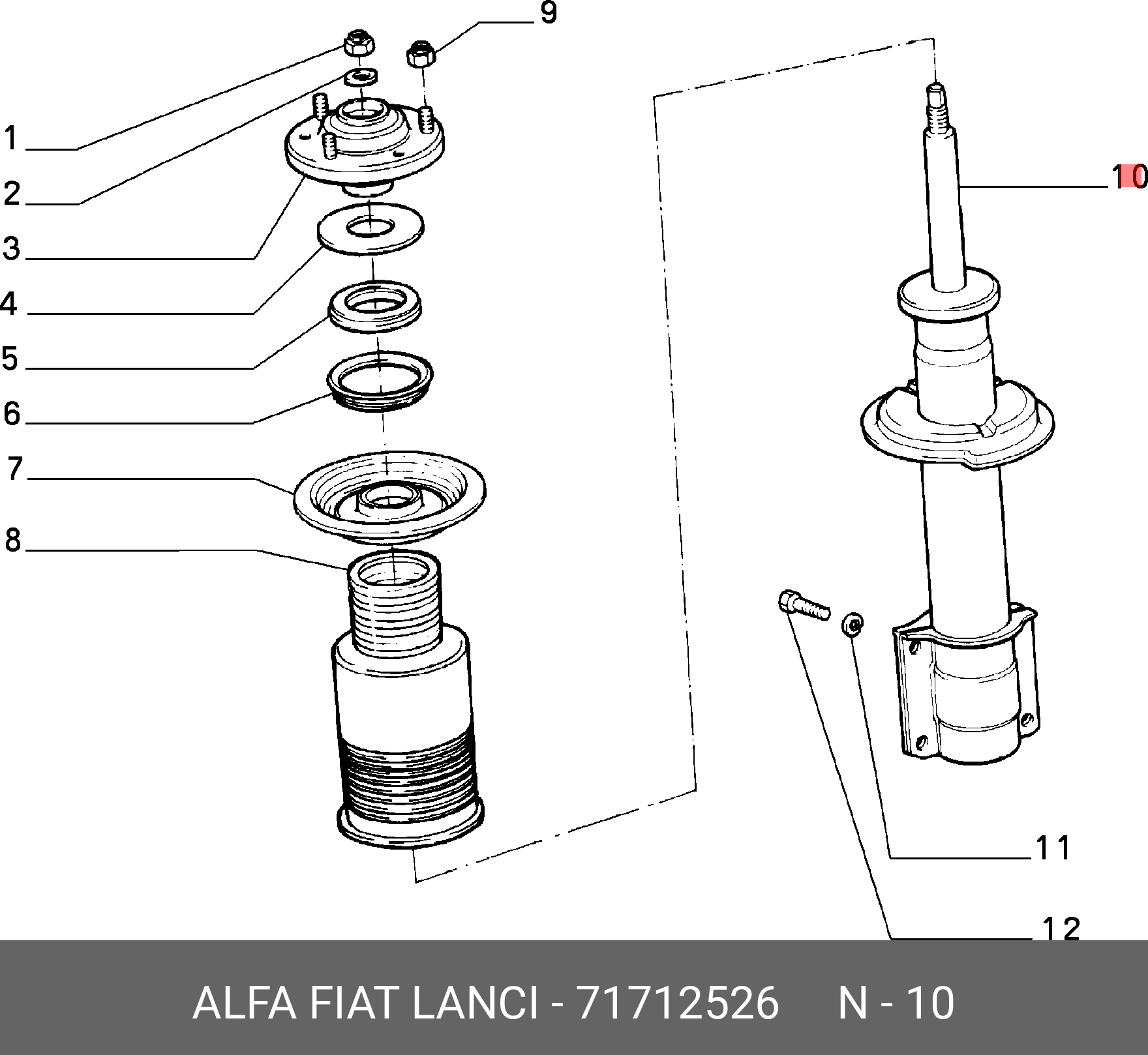 9
1
2
3
4
5
6
7
8
10
11
12

ALFA FIAT LANCI - 71712526 N - 10