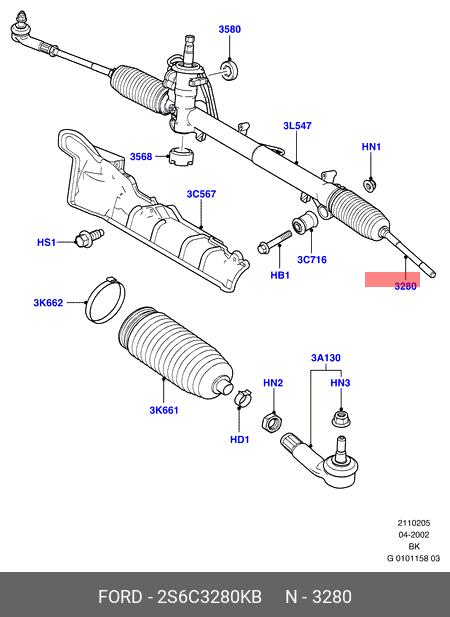 3580

3L547

HN1

3568

3C567

HS1

HB1

3C716

3280

3K662

3A130

HN2

HN3

3K661

HD1

2110205
04-2002
BK
G 0101158 03

FORD - 2S6C3280KB N - 3280