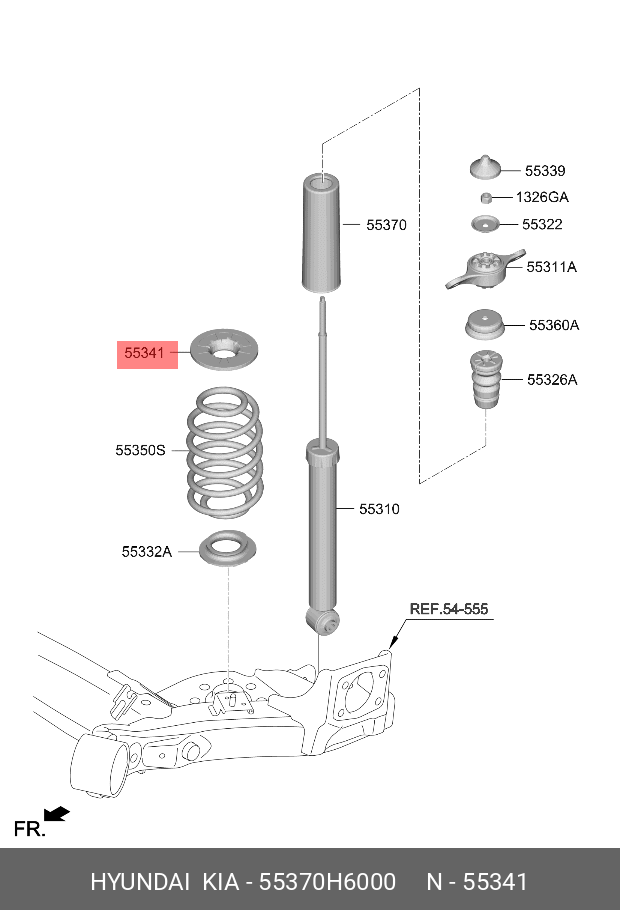 55339
1326GA
55322
55370
55311A
55360A
55341
55326A
55350S
55310
55332A
REF.54-555
FR.
HYUNDAI KIA - 55370H6000 N - 55341