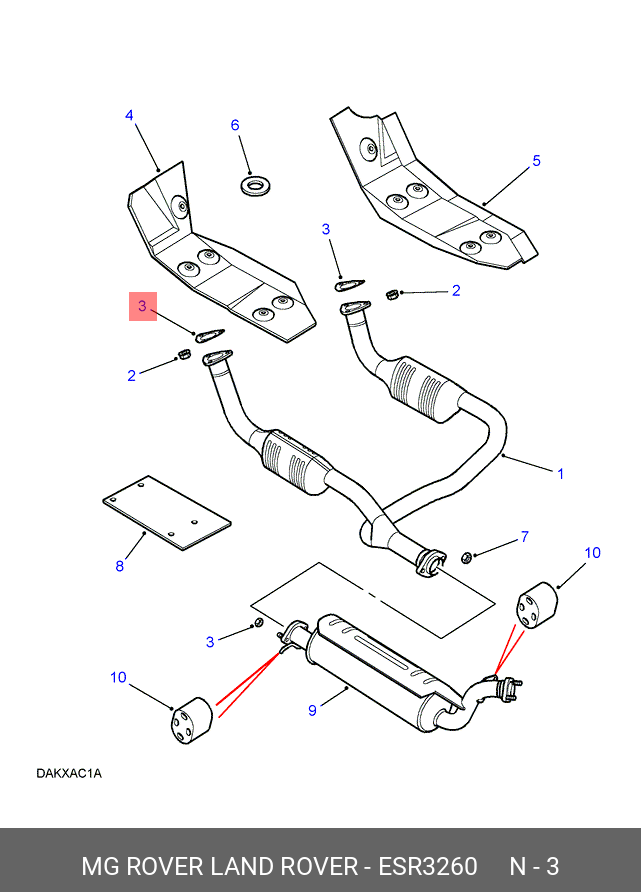 4
6
5
3
2
3
2
1
8
7
10
3
10
9
DAKXAC1A
MG ROVER LAND ROVER - ESR3260 N - 3