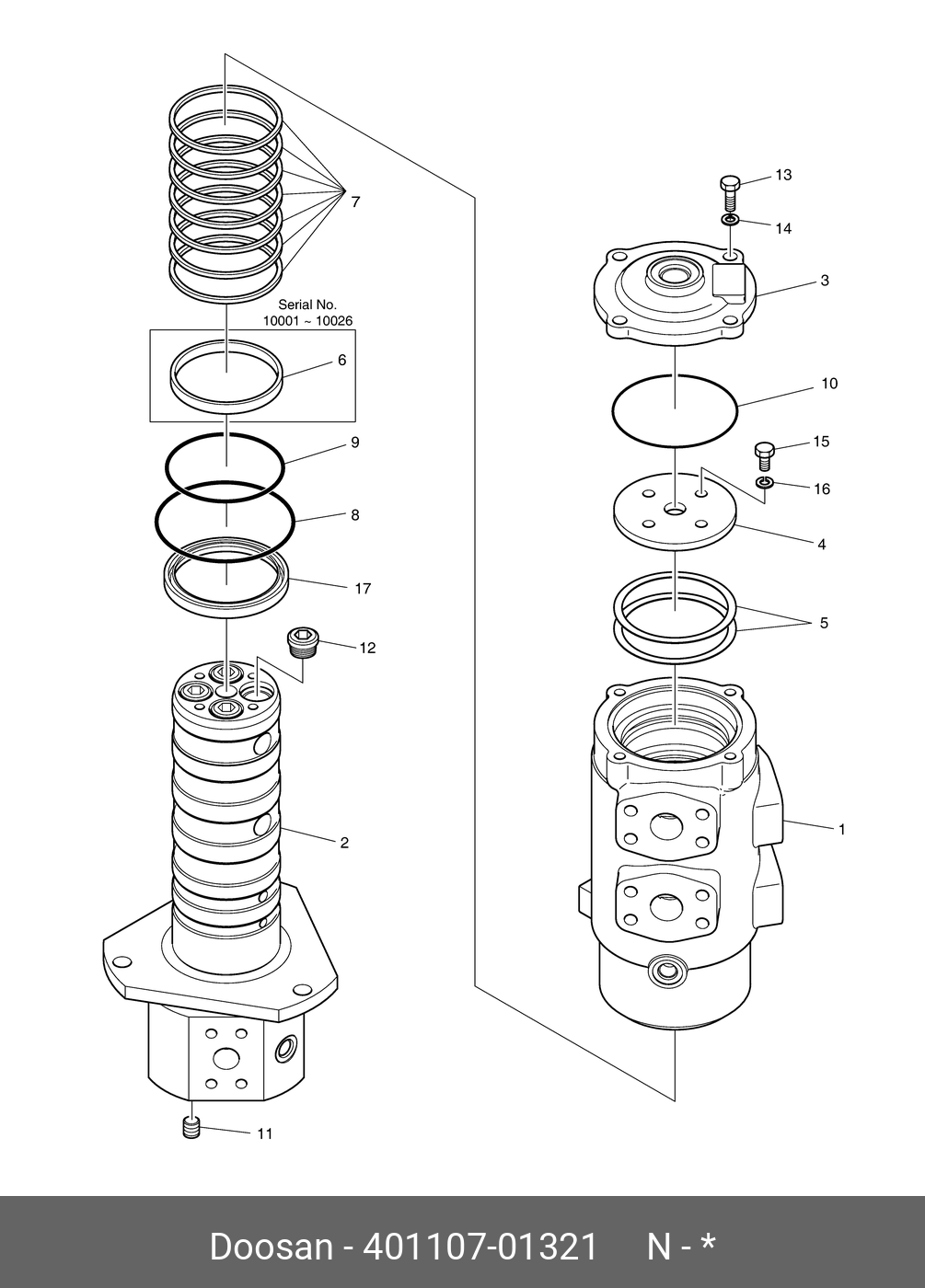 7

Serial No.
10001 ~ 10026

6

9

8

17

12

2

11

13

14

3

10

15

16

4

5

1

Doosan - 401107-01321 N - *