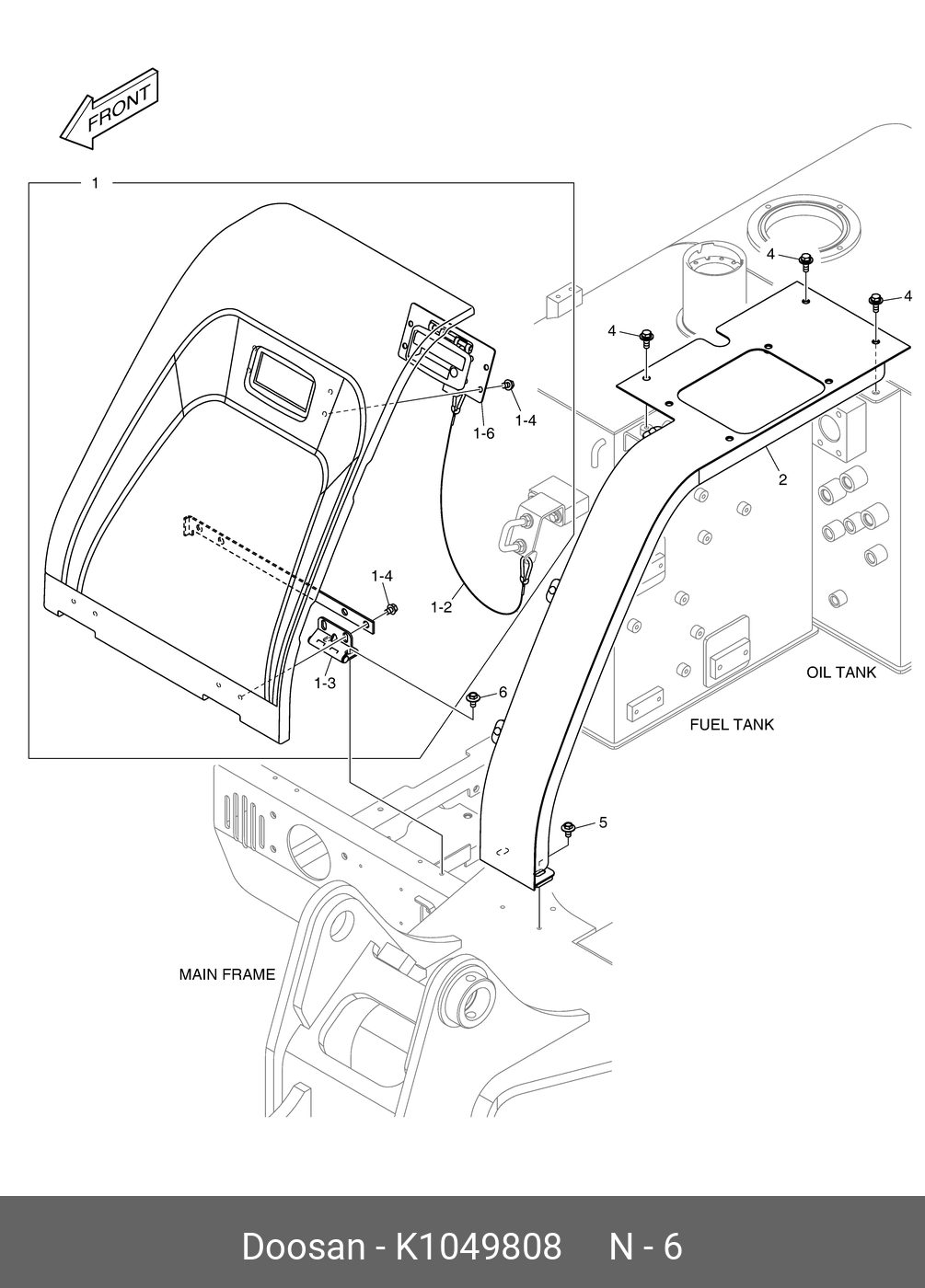 FRONT

1

4

4

4

1-6

1-4

2

1-4

1-2

1-3

6

OIL TANK

FUEL TANK

5

MAIN FRAME

Doosan - K1049808 N - 6