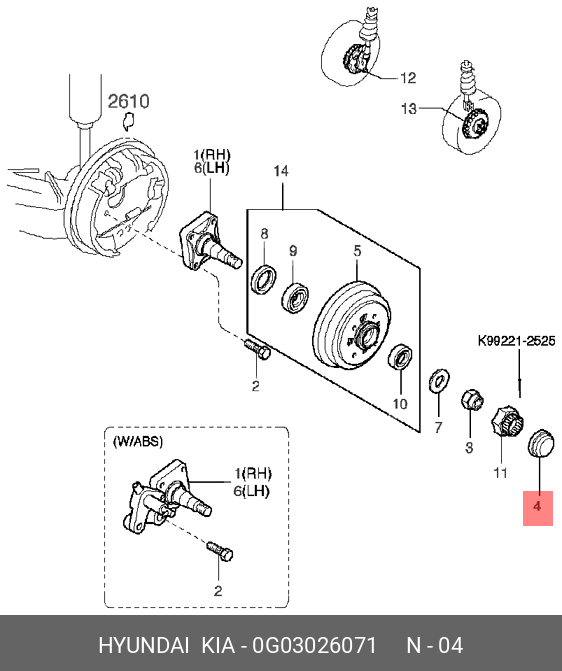 12

13

2610

1(RH)
6(LH)

14

8

9

5

K99221-2525

2

10

7

3

11

4

(W/ABS)

1(RH)
6(LH)

2

HYUNDAI KIA - 0G03026071 N - 04