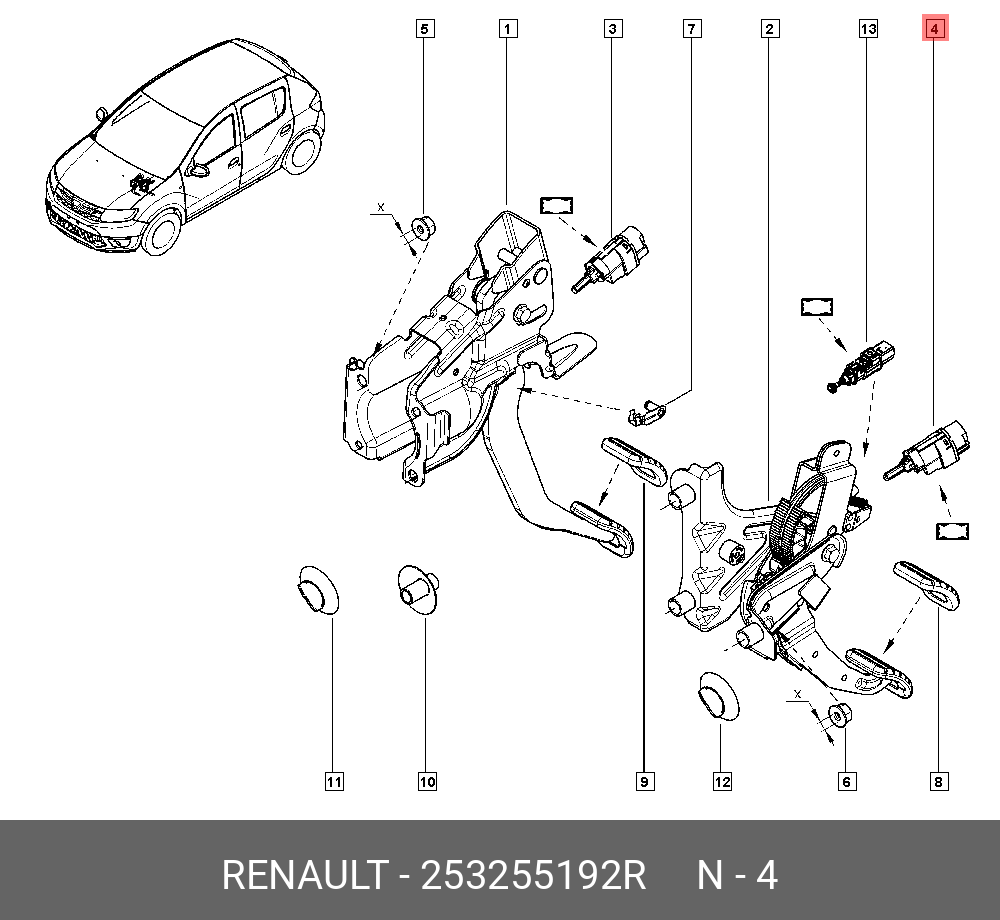 5
1
3
7
2
13
4
X
X
11
10
9
12
6
8

RENAULT - 253255192R N - 4