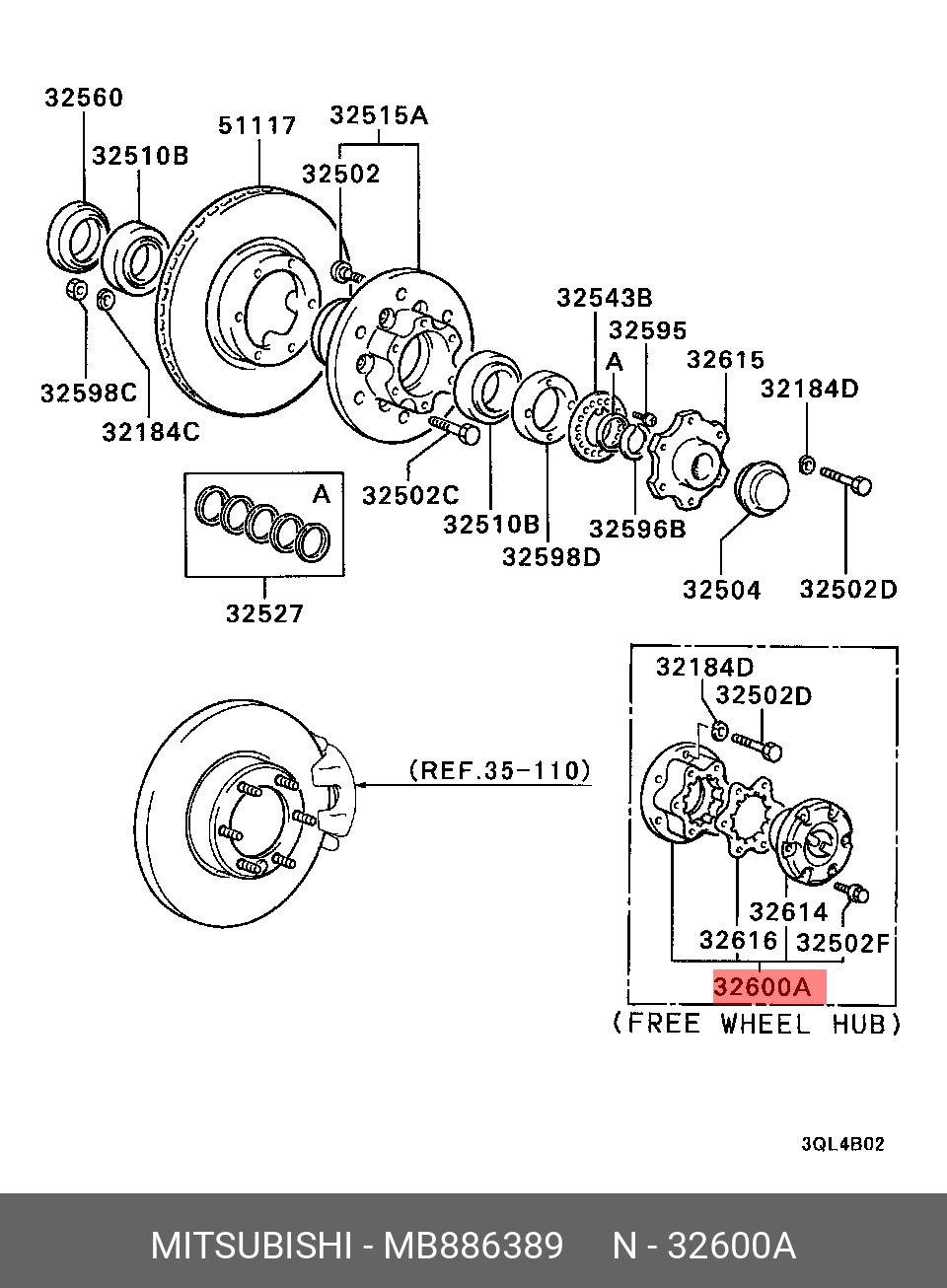 32560
51117
32515A
32510B
32502
32543B
32595
A
32615
32184D
32598C
32184C
A
32502C
32510B
32596B
32598D
32504
32502D
32527

32184D
32502D
(REF.35-110)
32614
32616
32502F
32600A
(FREE WHEEL HUB)

3QL4B02

MITSUBISHI - MB886389 N - 32600A