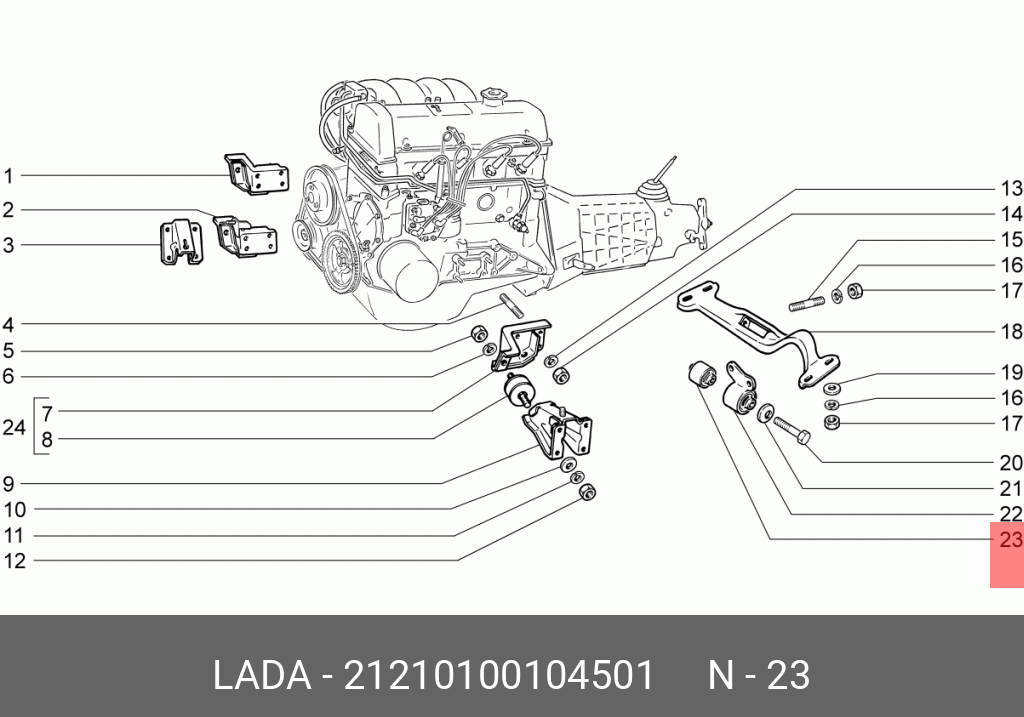 1
2
3
4
5
6
24
7
8
9
10
11
12
13
14
15
16
17
18
19
16
17
20
21
22
23

LADA - 21210100104501 N - 23