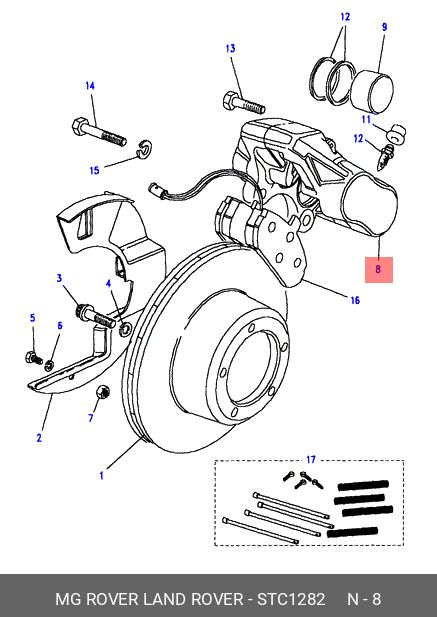 12
9
13
14
11
12
15
8
16
3
4
5
6
7
2
1
17

MG ROVER LAND ROVER - STC1282 N - 8