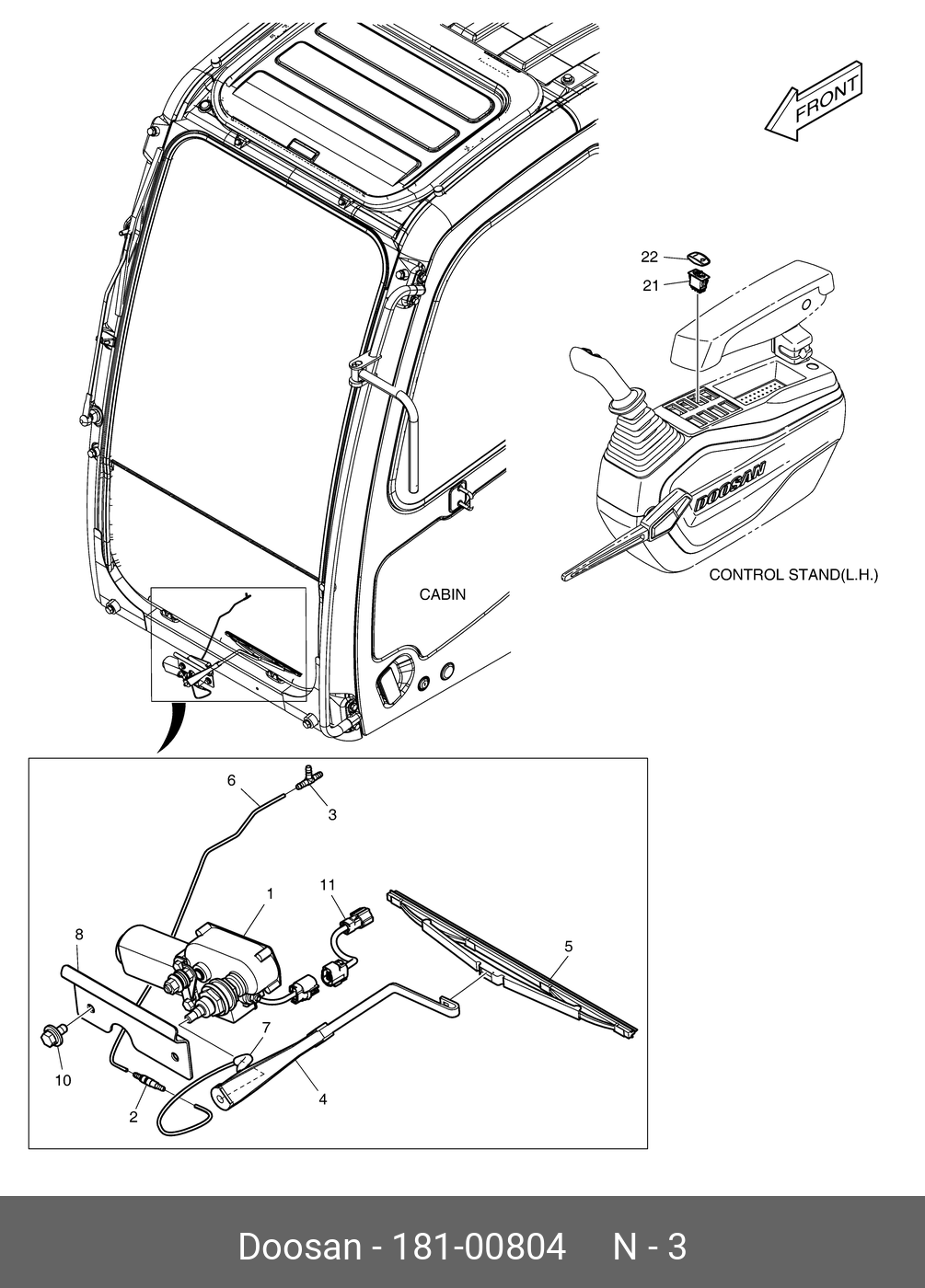 FRONT

22
21

DOOSAN

CONTROL STAND(L.H.)

CABIN

6
3
1
11
8
5
7
10
4
2

Doosan - 181-00804 N - 3