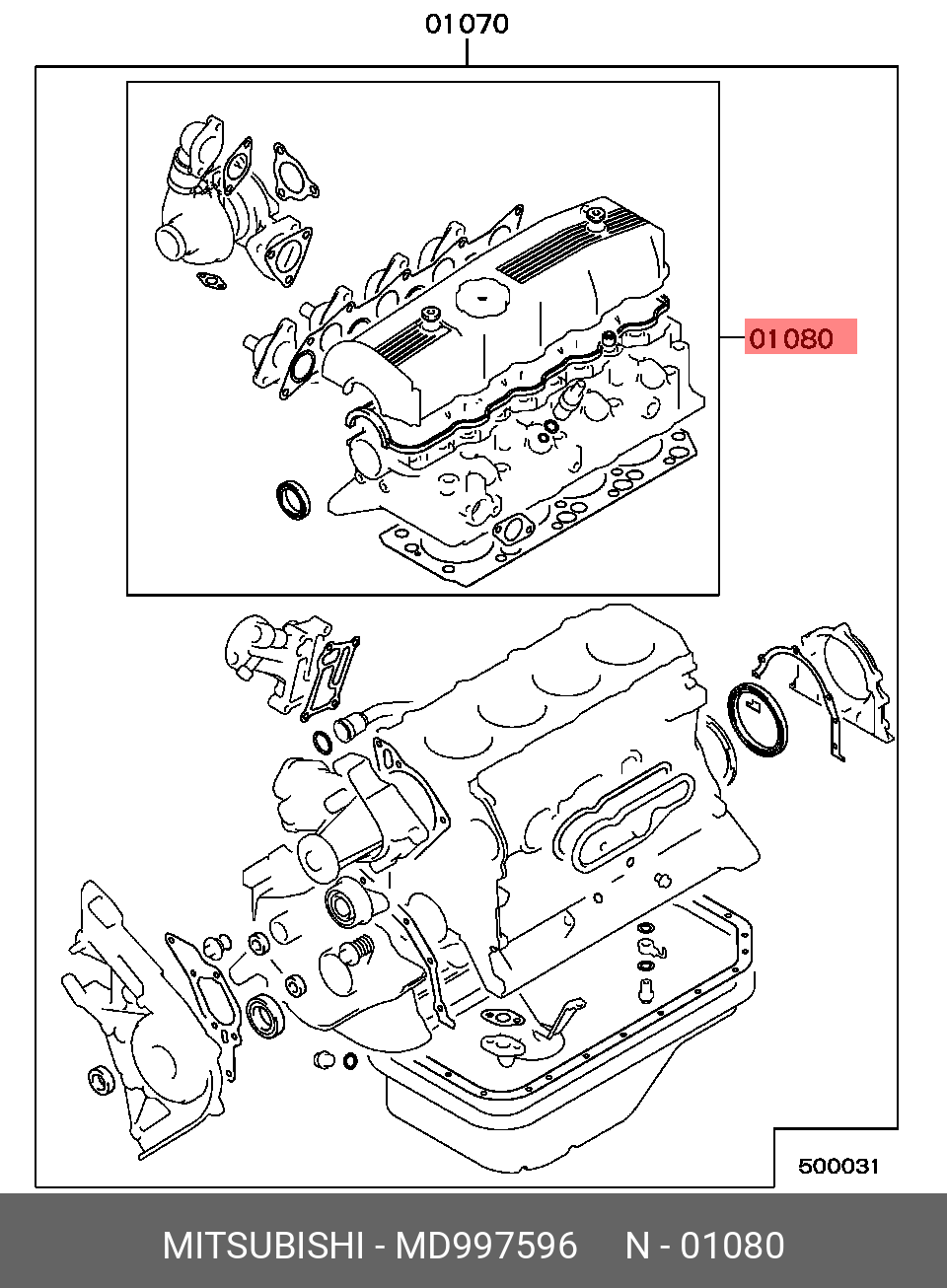 01070

01080

500031

MITSUBISHI - MD997596 N - 01080