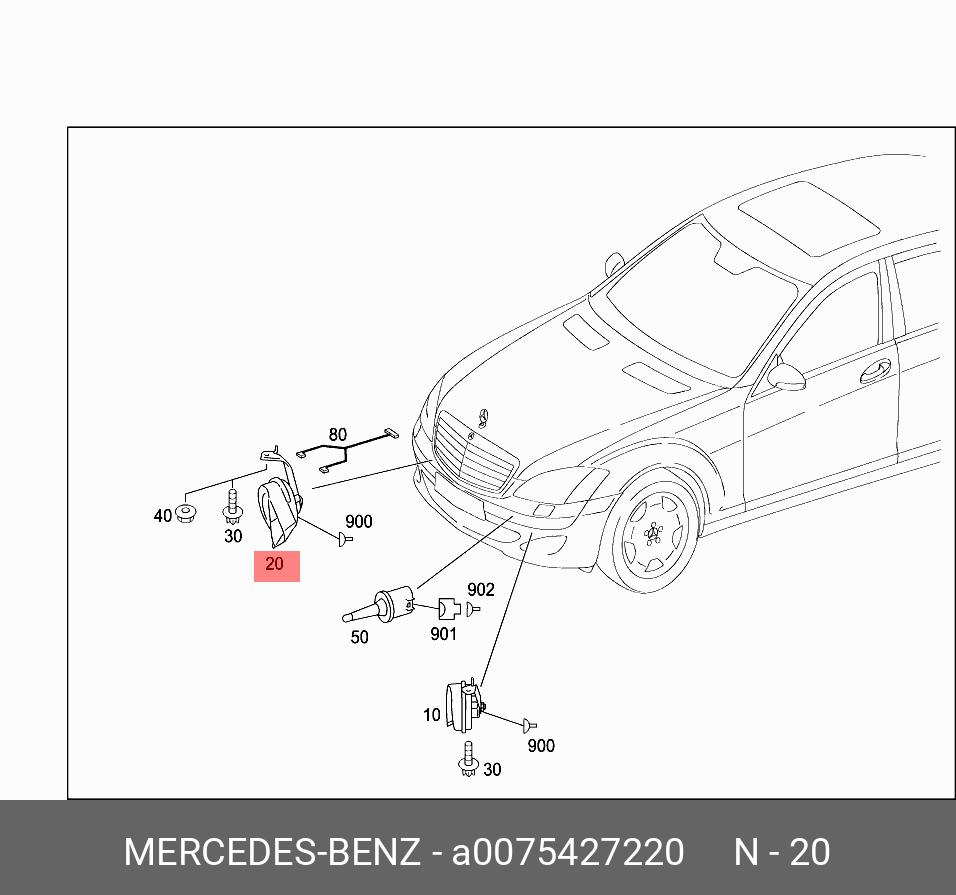 80
40
30
900
20
902
50
901
10
900
30

MERCEDES-BENZ - a0075427220 N - 20