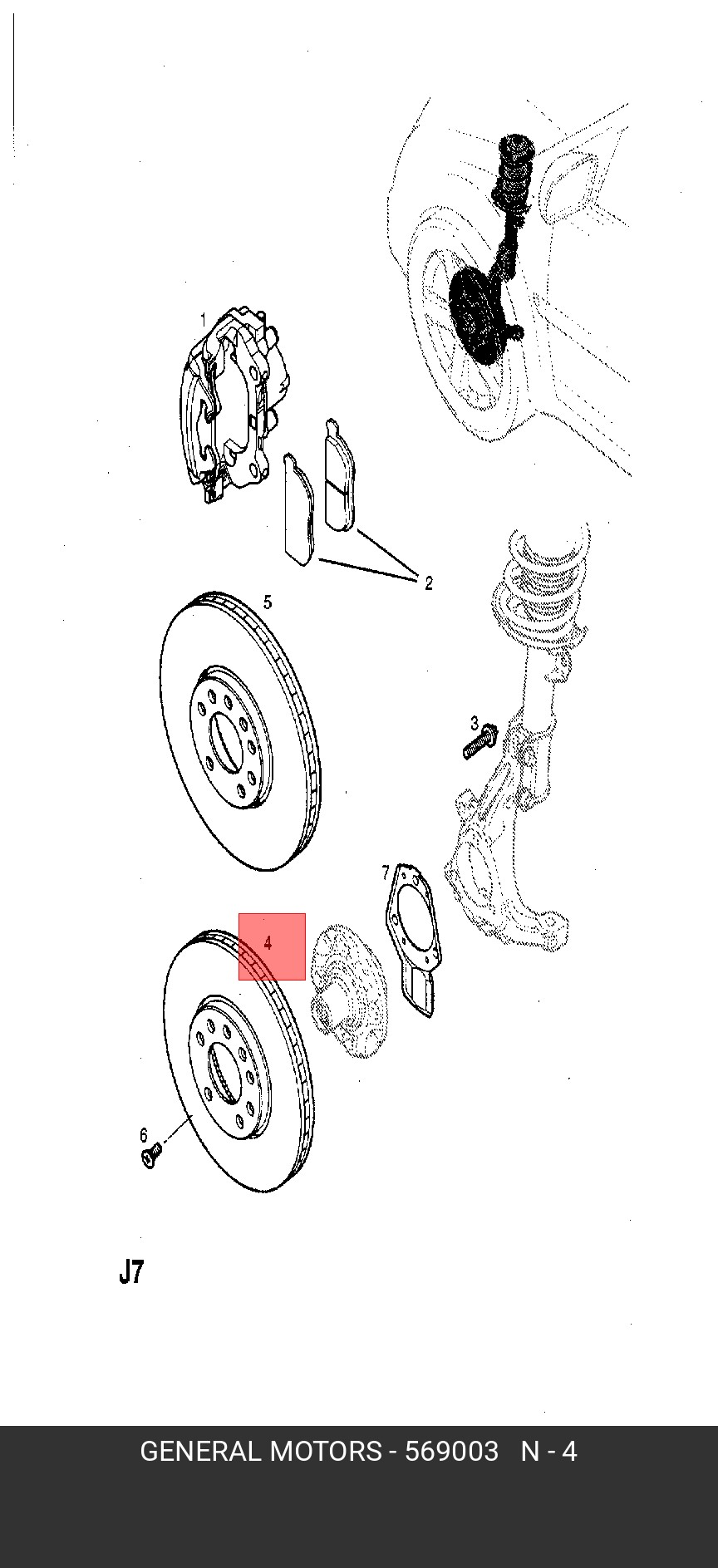 1
2
5
3
7
4
6
J7
GENERAL MOTORS - 569003 N - 4