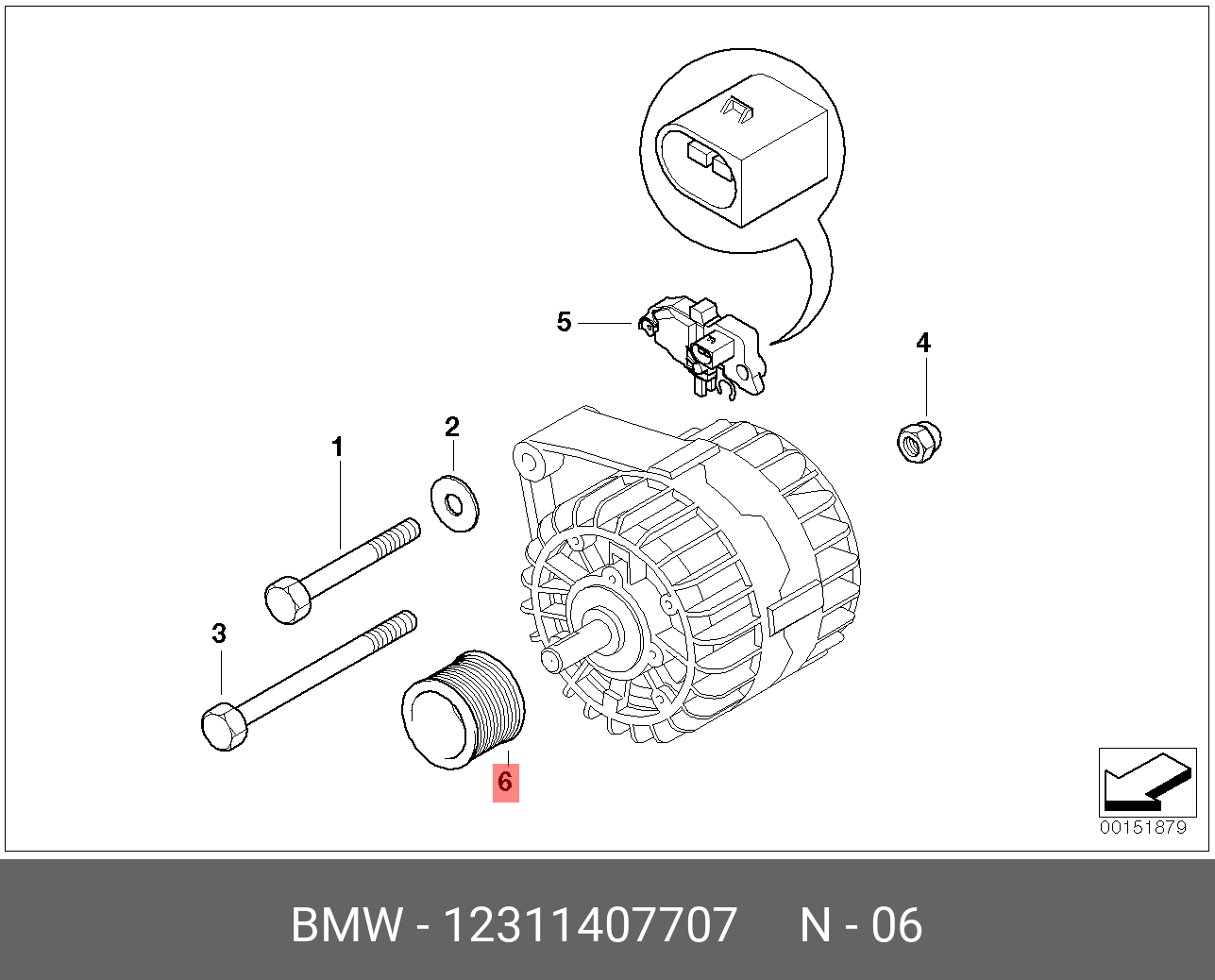 5

4

1

2

3

6

00151879

BMW - 12311407707 N - 06