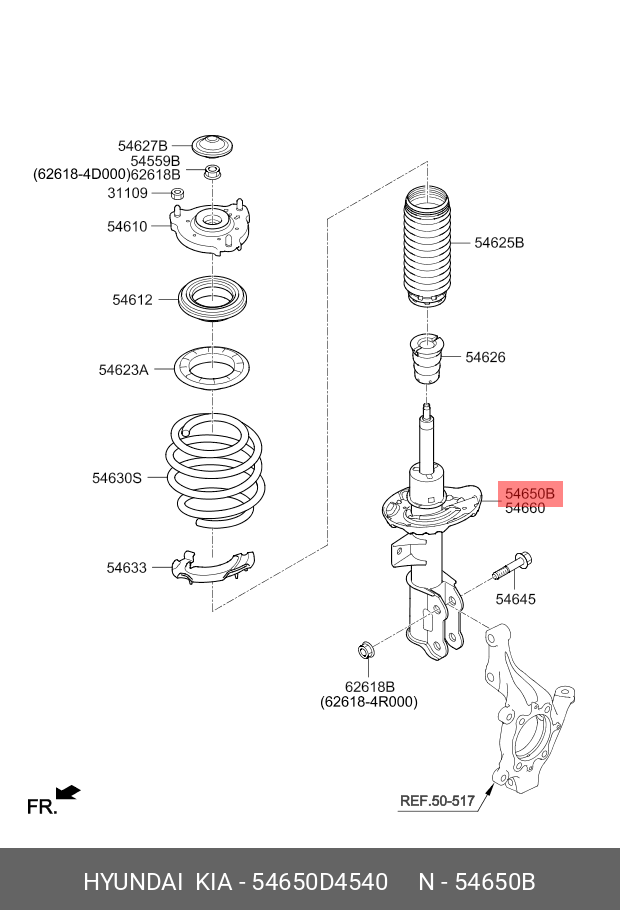 54627B
54559B
(62618-4D000)62618B
31109
54610
54612
54623A
54630S
54633
54625B
54626
54650B
54660
54645
62618B
(62618-4R000)
REF.50-517
FR.

HYUNDAI KIA - 54650D4540 N - 54650B