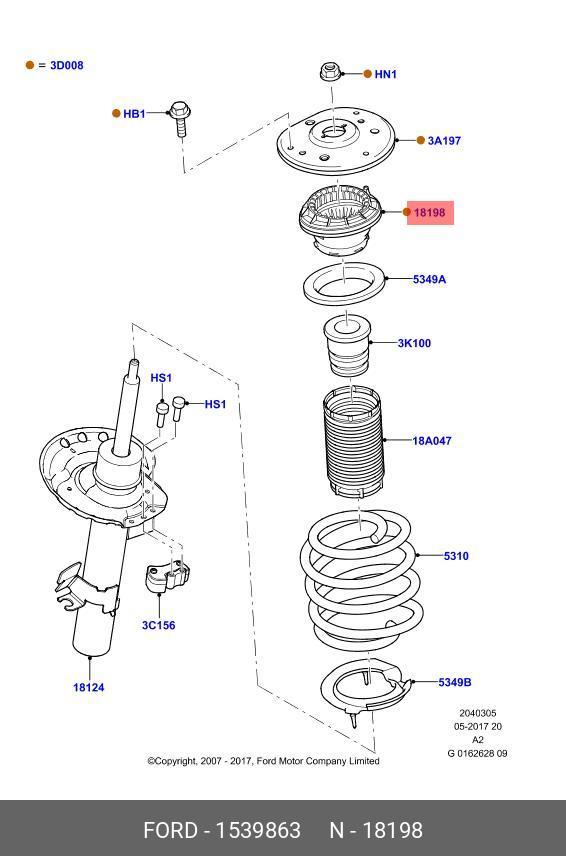 = 3D008

HN1

HB1

3A197

18198

5349A

3K100

HS1

HS1

18A047

5310

3C156

18124

5349B

2040305
05-2017 20
A2
G 0162628 09

©Copyright, 2007 - 2017, Ford Motor Company Limited

FORD - 1539863 N - 18198