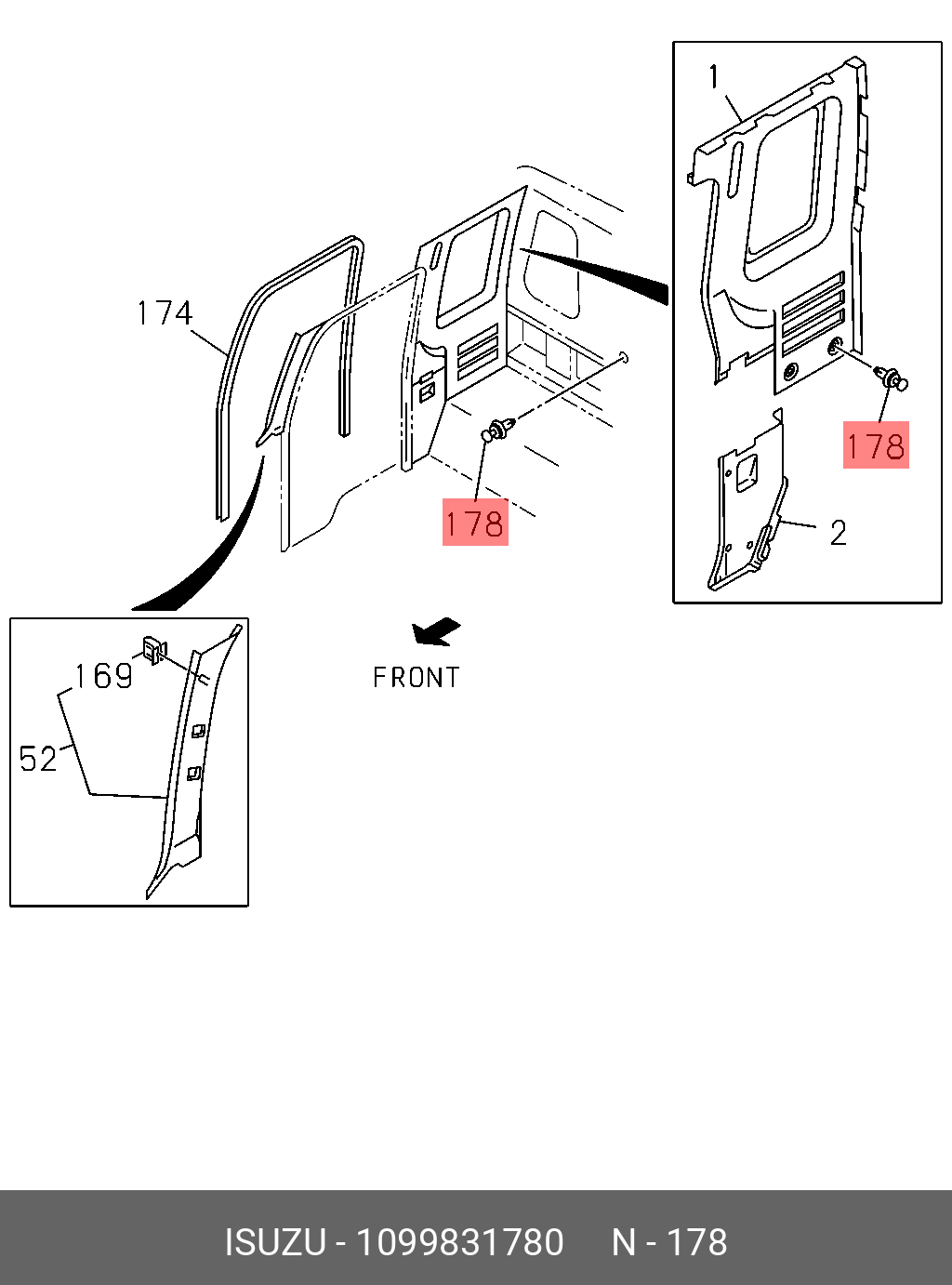 1
174
178
178
2
169
52
FRONT
ISUZU - 1099831780 N - 178