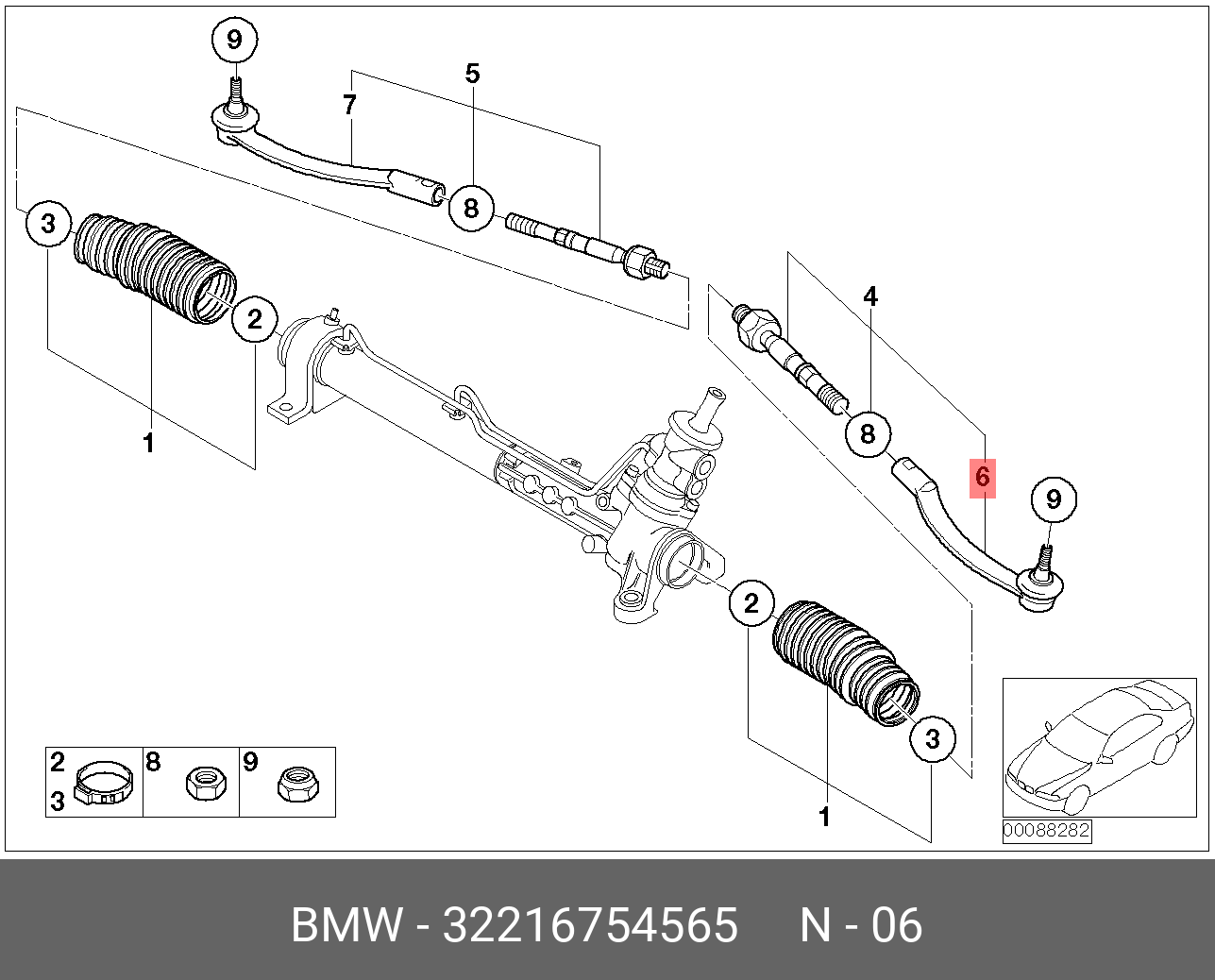 9
7
5
3
8
2
1
4
8
6
9
2
3
1
2
3
8
9
00088282

BMW - 32216754565 N - 06