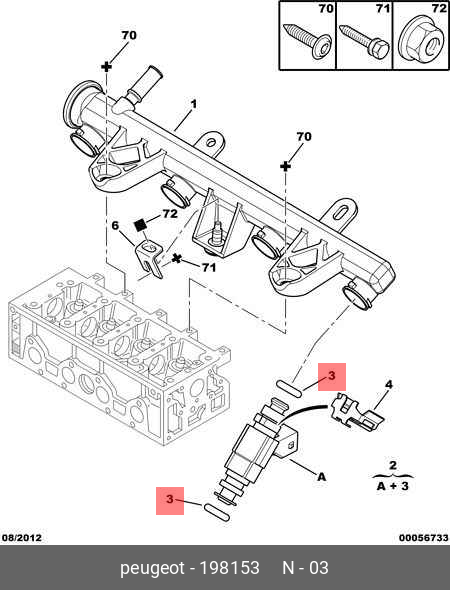 70
71
72
70
1
70
72
6
71
3
4
A
2
A + 3
3
08/2012
00056733
peugeot - 198153 N - 03