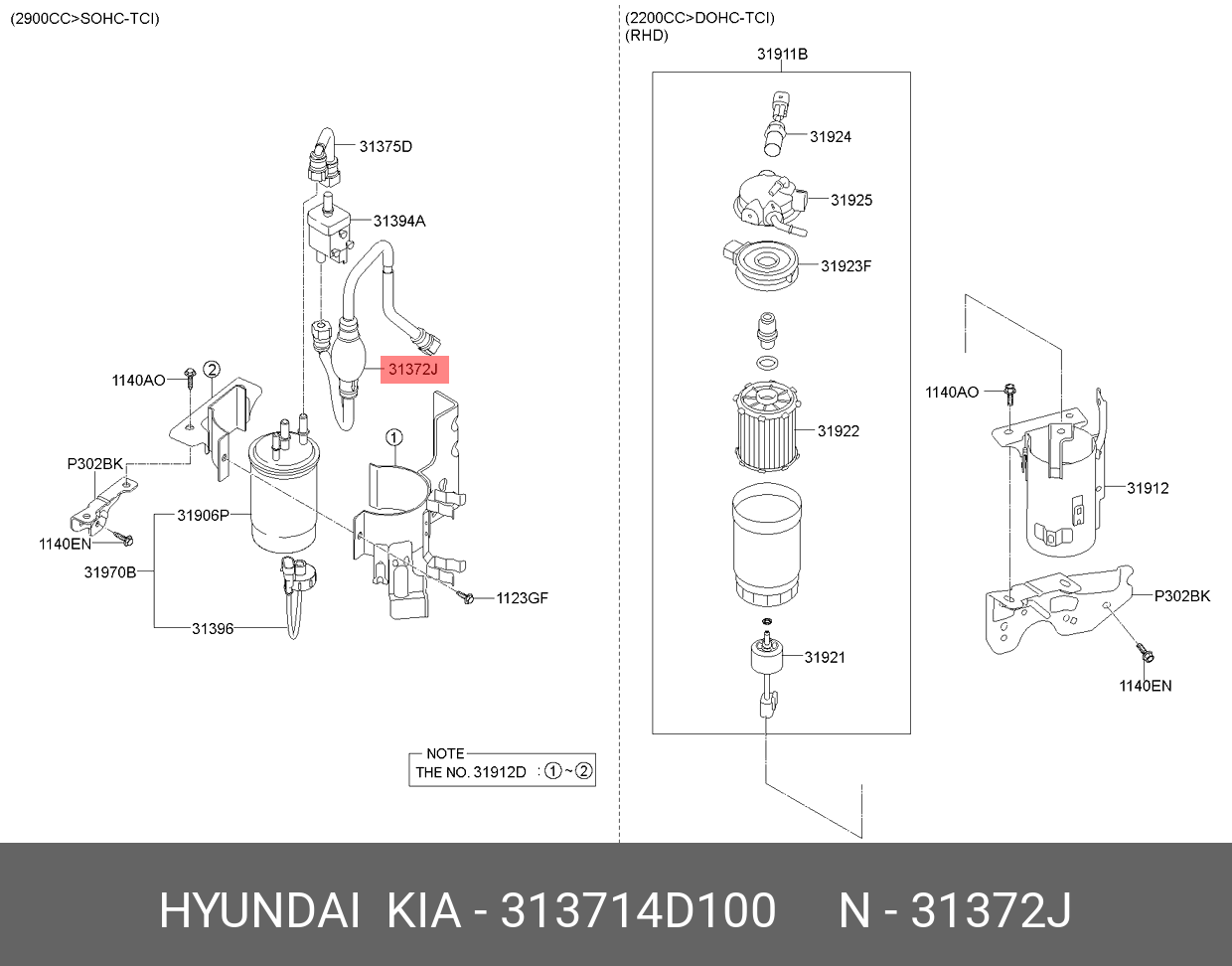 (2900CC>SOHC-TCI)

31375D

31394A

31372J

1140AO

2

1

P302BK

31906P

1140EN

31970B

1123GF

31396

NOTE
THE NO. 31912D : ①~②

(2200CC>DOHC-TCI)
(RHD)

31911B

31924

31925

31923F

31922

31921

1140AO

31912

P302BK

1140EN

HYUNDAI KIA - 313714D100 N - 31372J