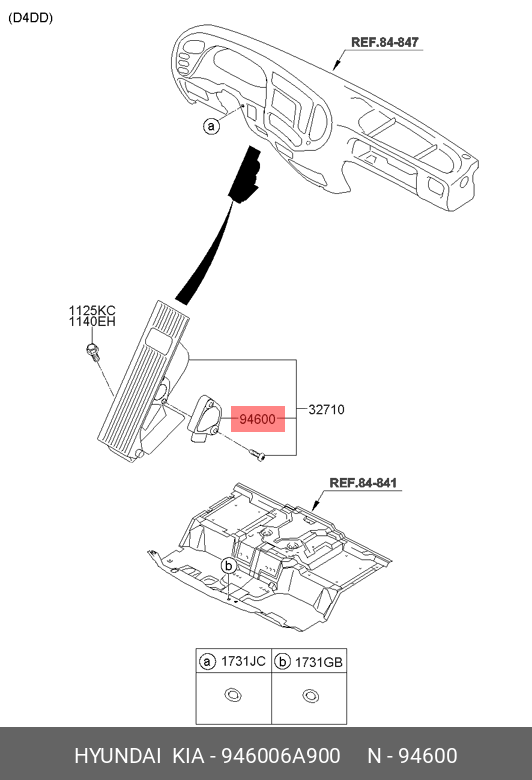 (D4DD)

REF.84-847

a

1125KC
1140EH

94600

32710

REF.84-841

b

| a 1731JC | b 1731GB |
|---|---|
| | |

HYUNDAI KIA - 946006A900 N - 94600