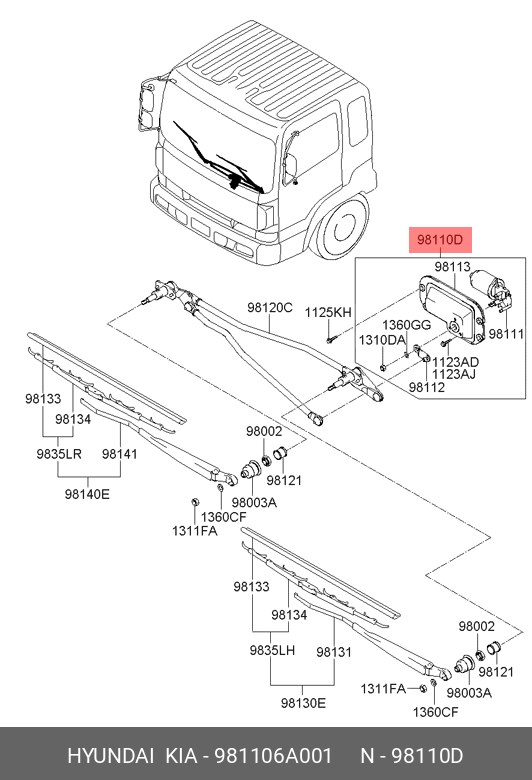 98110D
98113
98111
98120C
1125KH
1360GG
1310DA
1123AD
1123AJ
98112
98133
98134
9835LR
98141
98140E
98002
98121
98003A
1360CF
1311FA
98133
98134
9835LH
98131
98130E
98002
98121
98003A
1311FA
1360CF
HYUNDAI KIA - 981106A001 N - 98110D